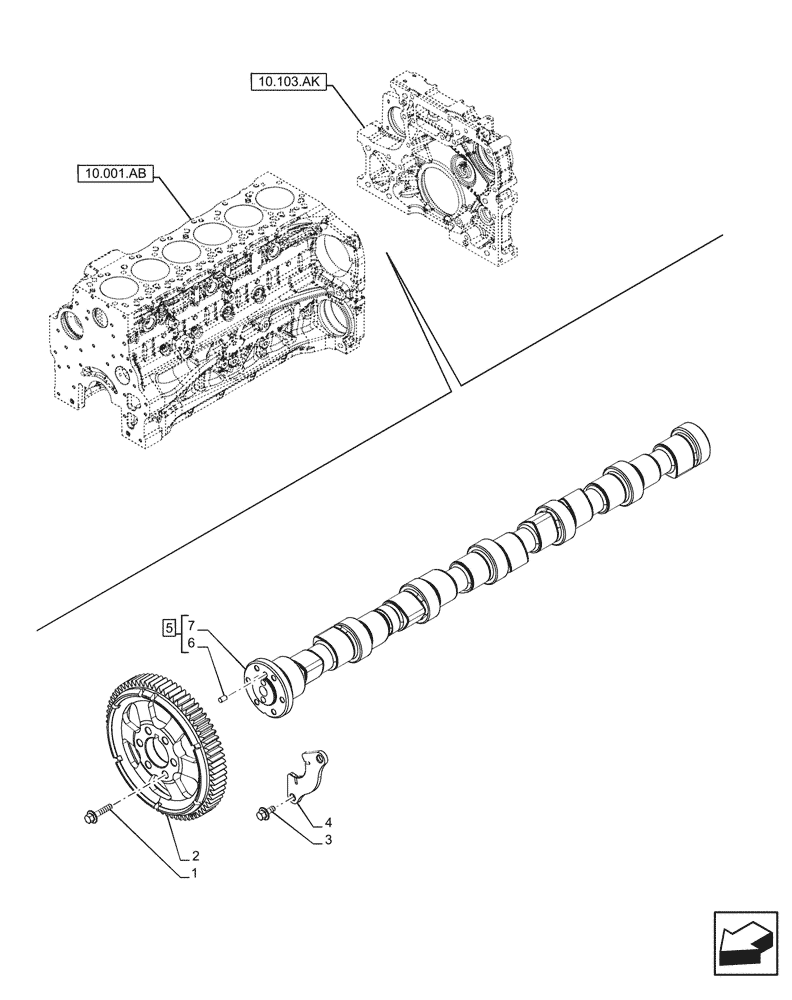 10.103.AK

10.001.AB

5
7
6

4
3

2
1