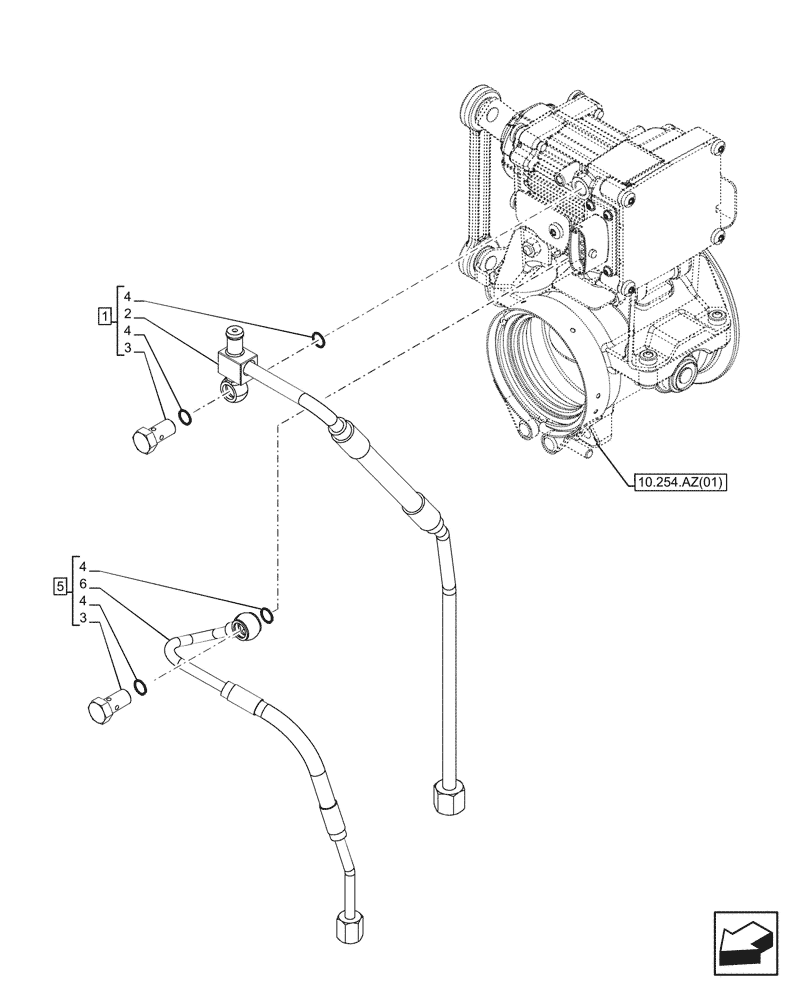 1
4
2
4
3

10.254.AZ(01)

5
4
6
4
3