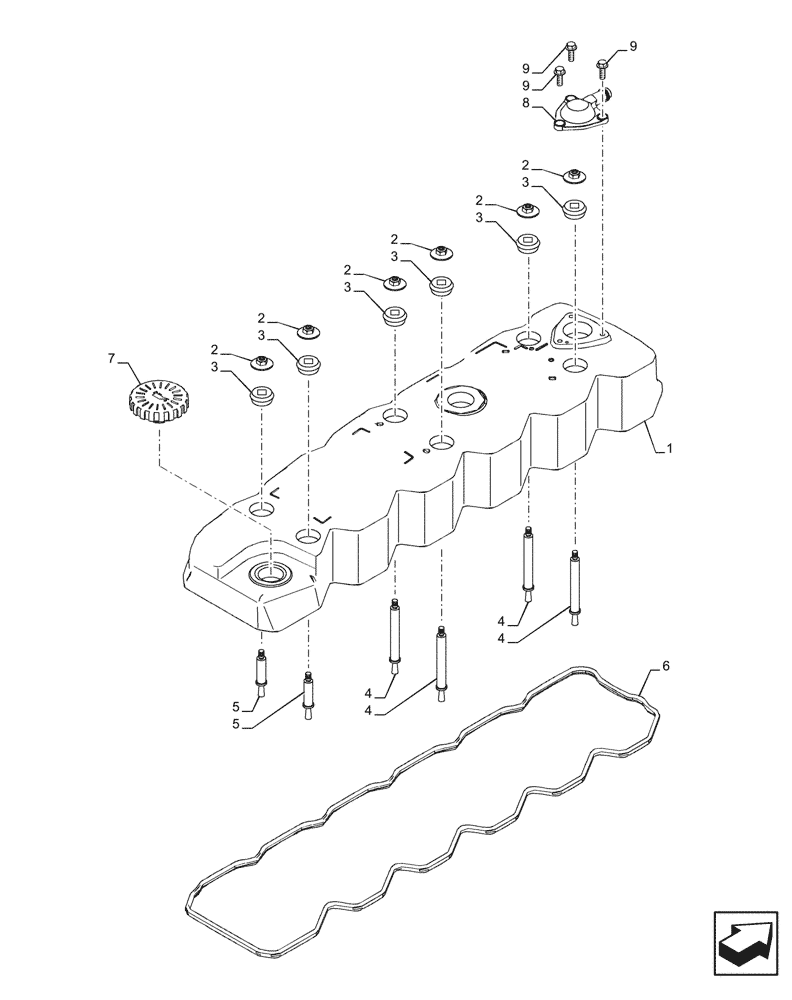 9
9
9
8
2
3
2
3
2
3
2
3
2
3
2
3
7
1
4
4
4
4
5
5
6