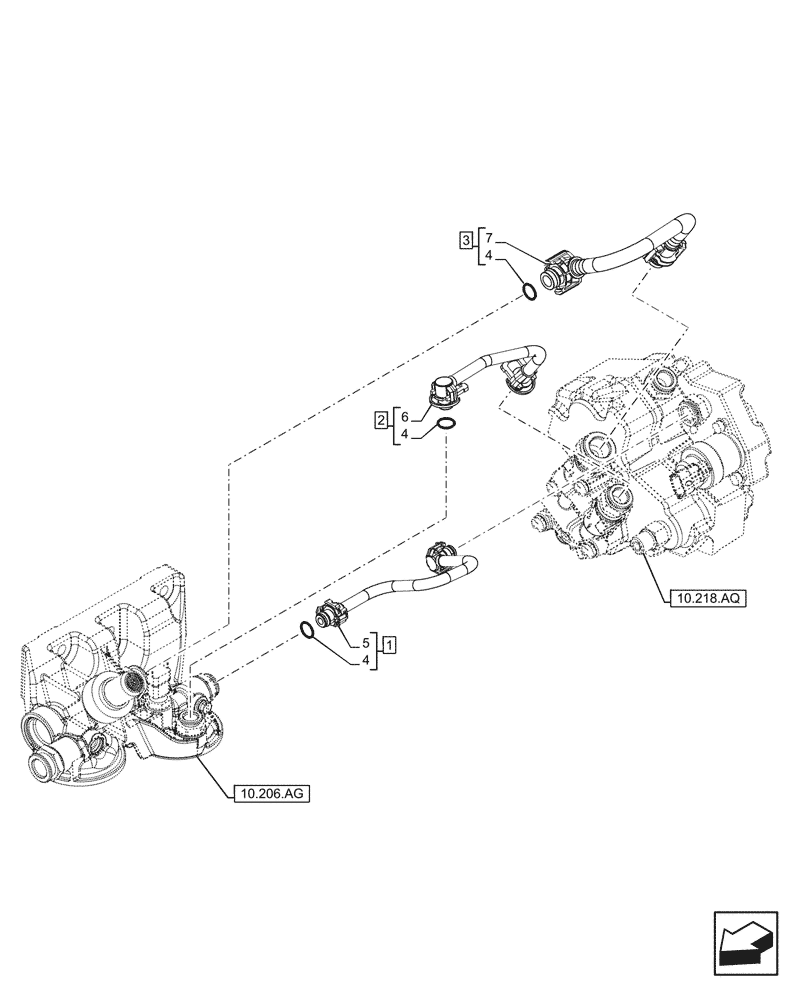 3
7
4

2
6
4

10.218.AQ

5
4
1

10.206.AG