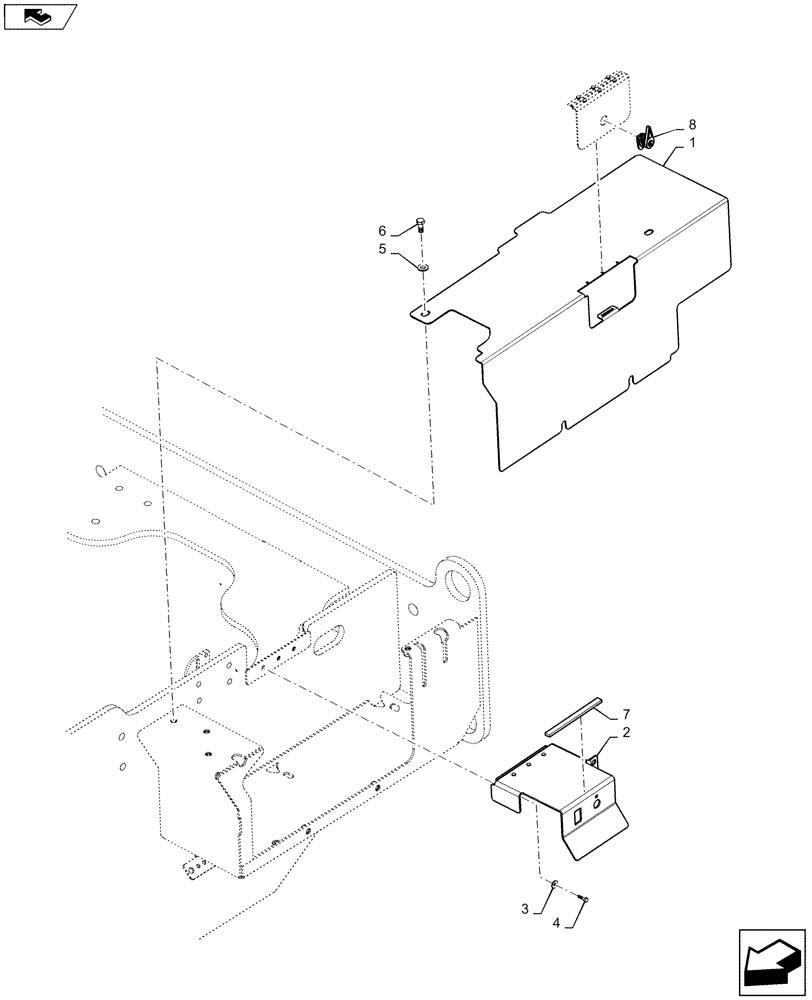 8
1
6
5
7
2
3
4