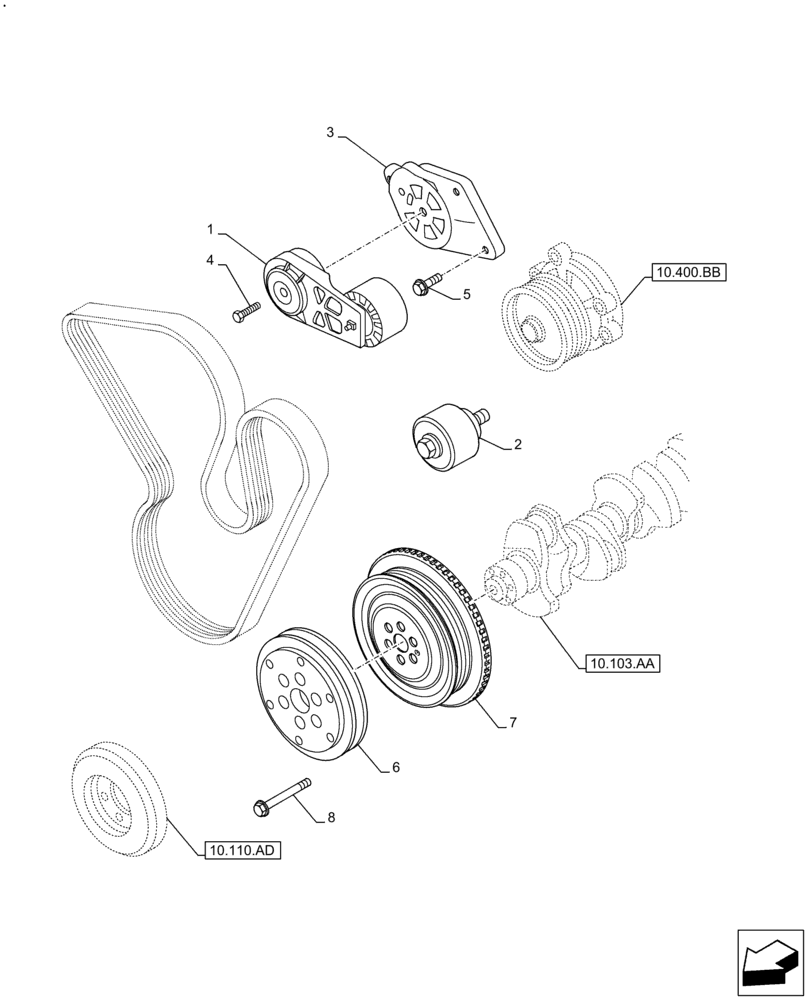 3
1
4
5
10.400.BB
2
10.103.AA
7
6
8
10.110.AD