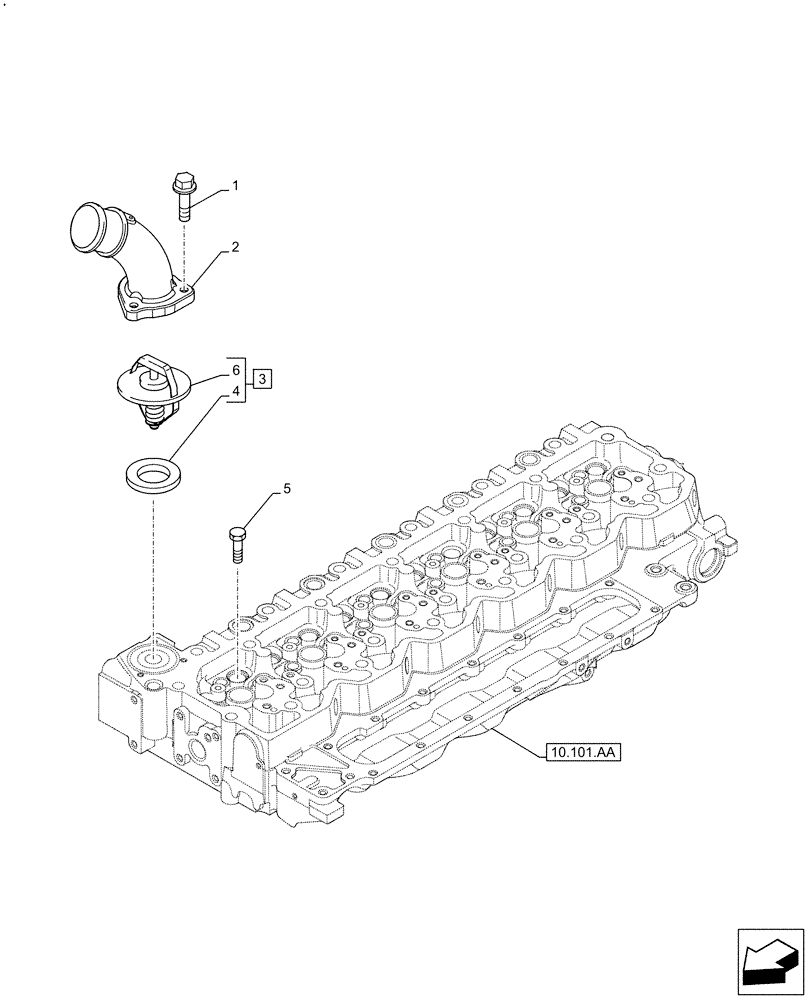 1
2
6
4
3
5
10.101.AA