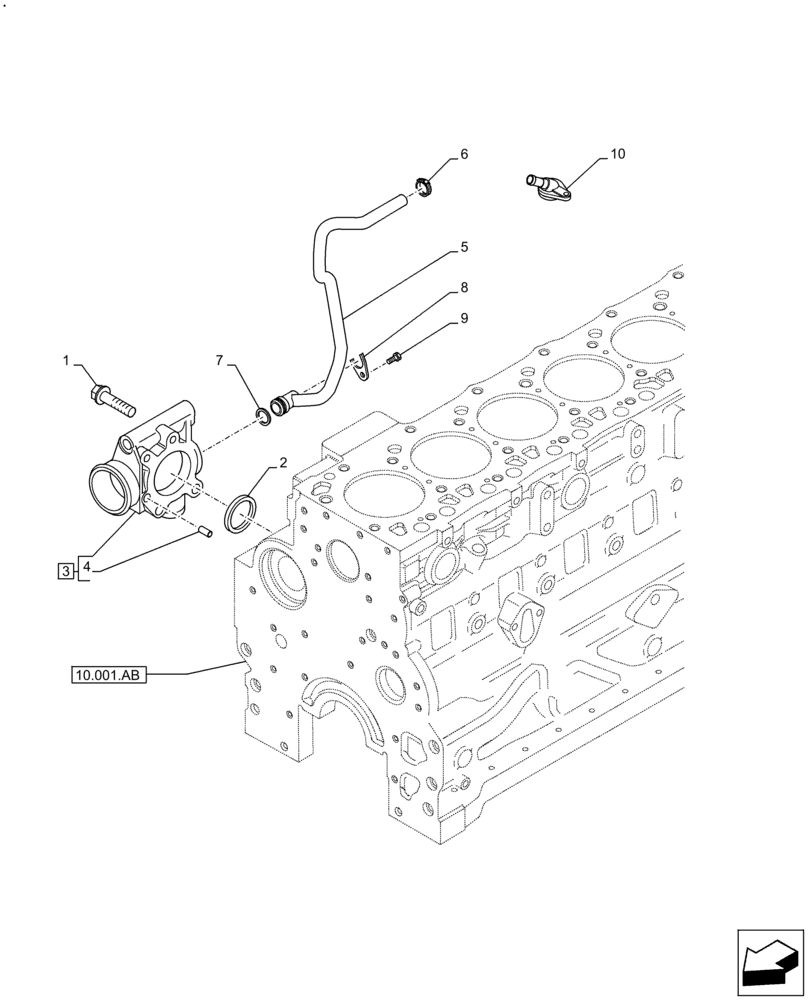 6
10
5
8
9
1
7
2
3
4
10.001.AB