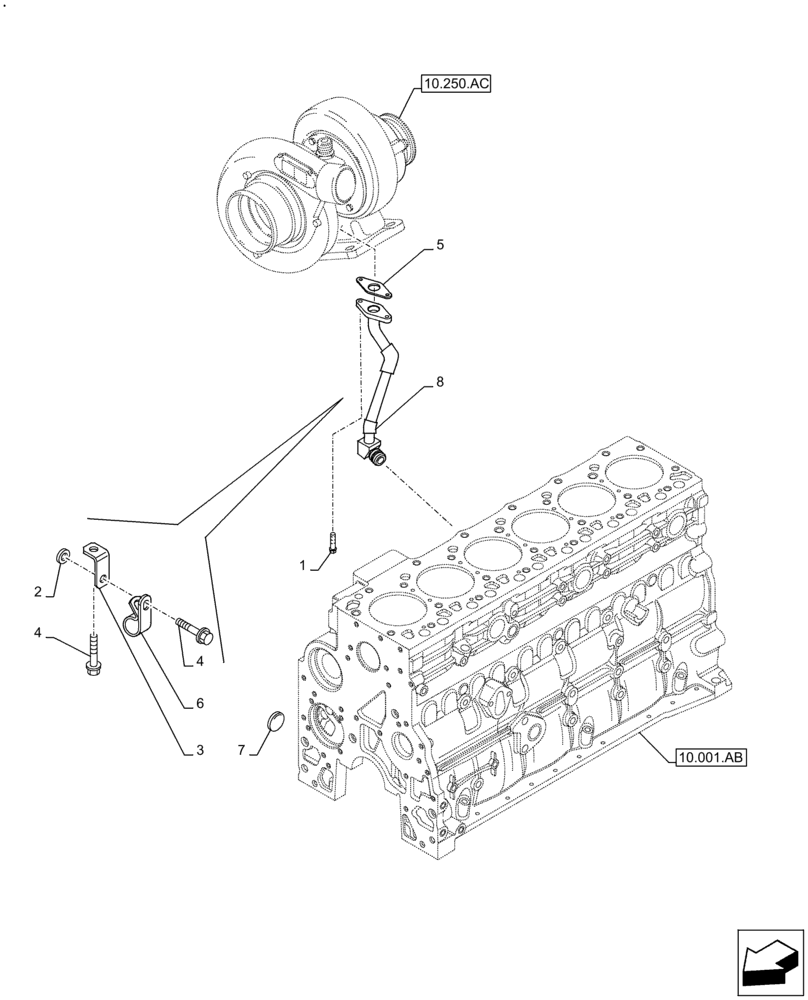 10.250.AC
5
8
1
2
4
4
6
3
7
10.001.AB