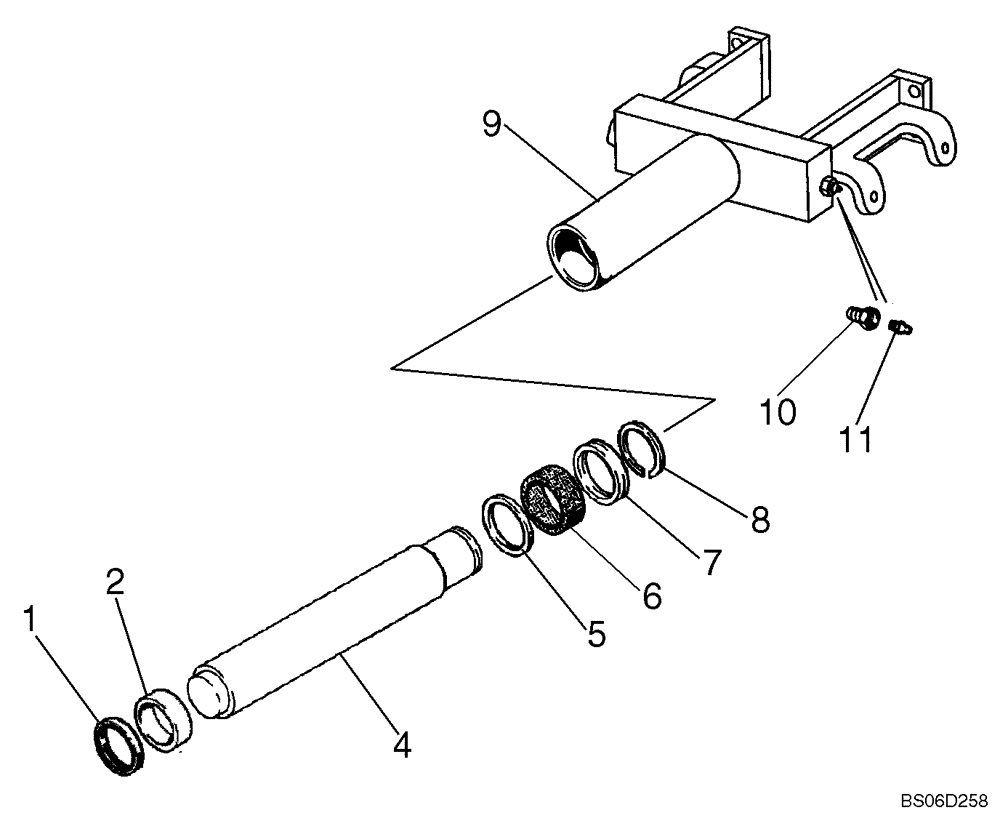 9

10
11

8
7
6
5

2
1

4

BS06D258