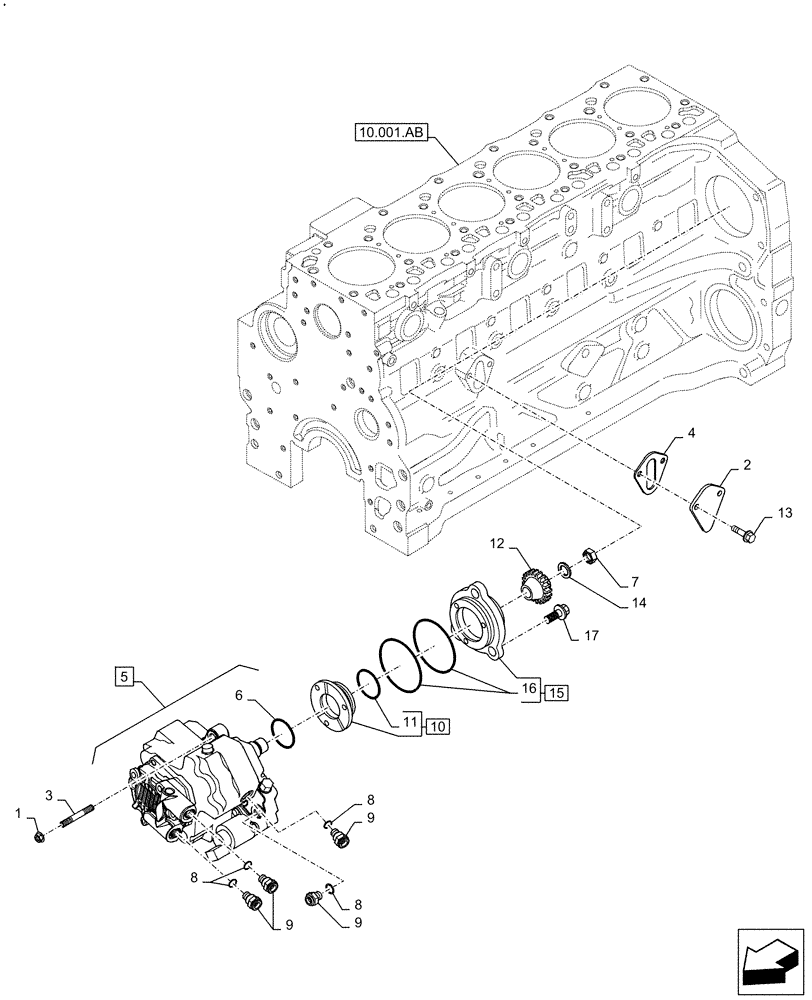 10.001.AB

4
2
13
12
7
14
17
16
15
5
6
11
10
3
1
8
9
8
9
8
9