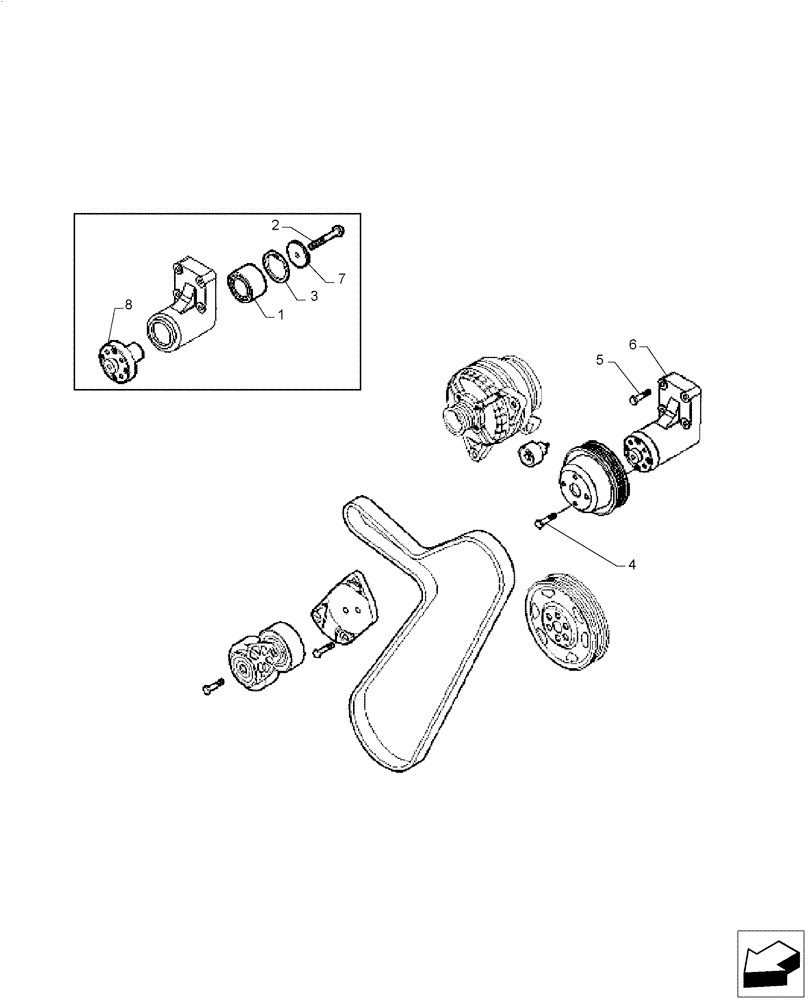 2
7
3
1
8
5
6
4