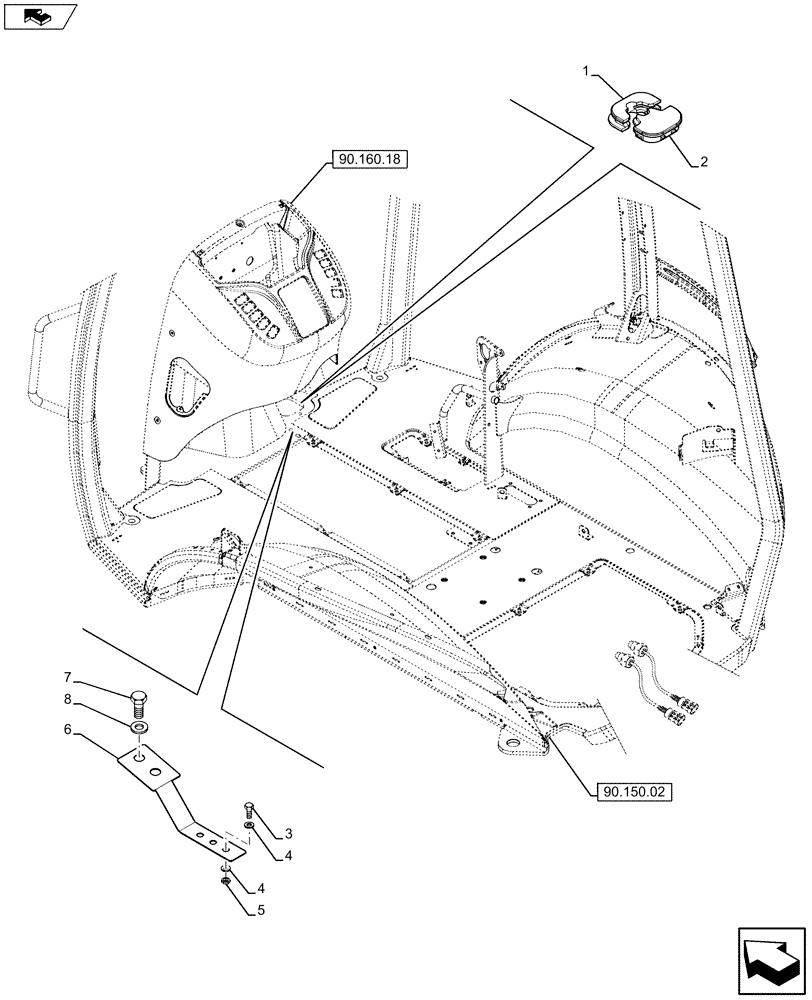 1
2
90.160.18
7
8
6
3
4
4
5
90.150.02