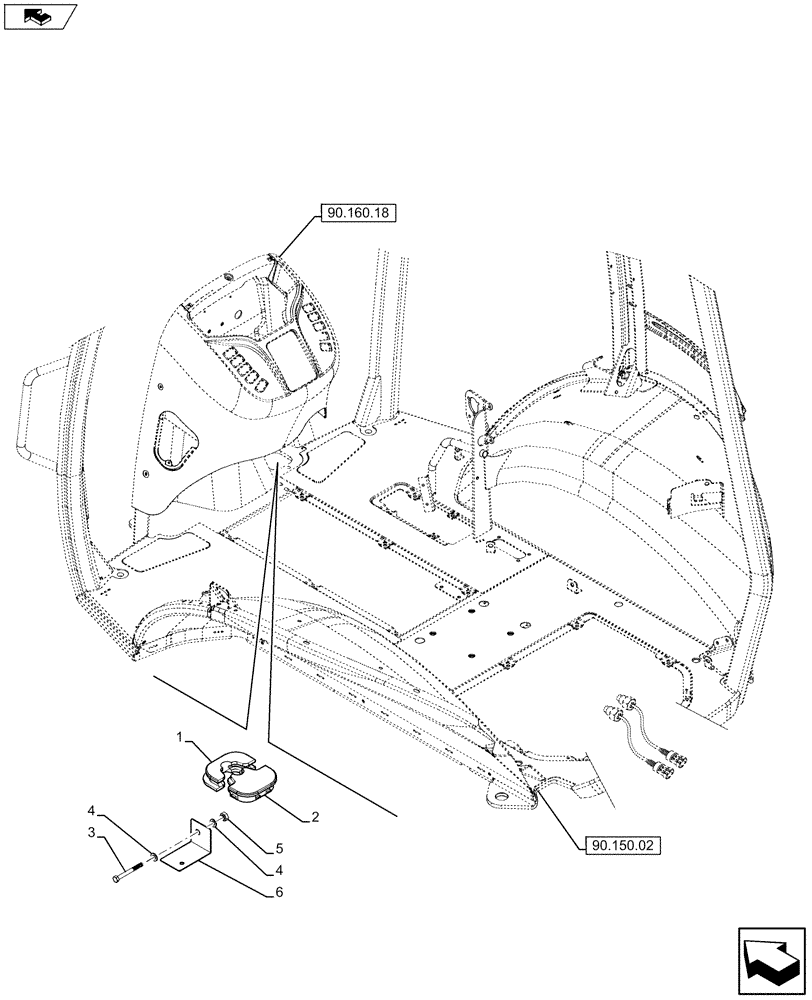 90.160.18

1
2
4
3
5
4
6

90.150.02