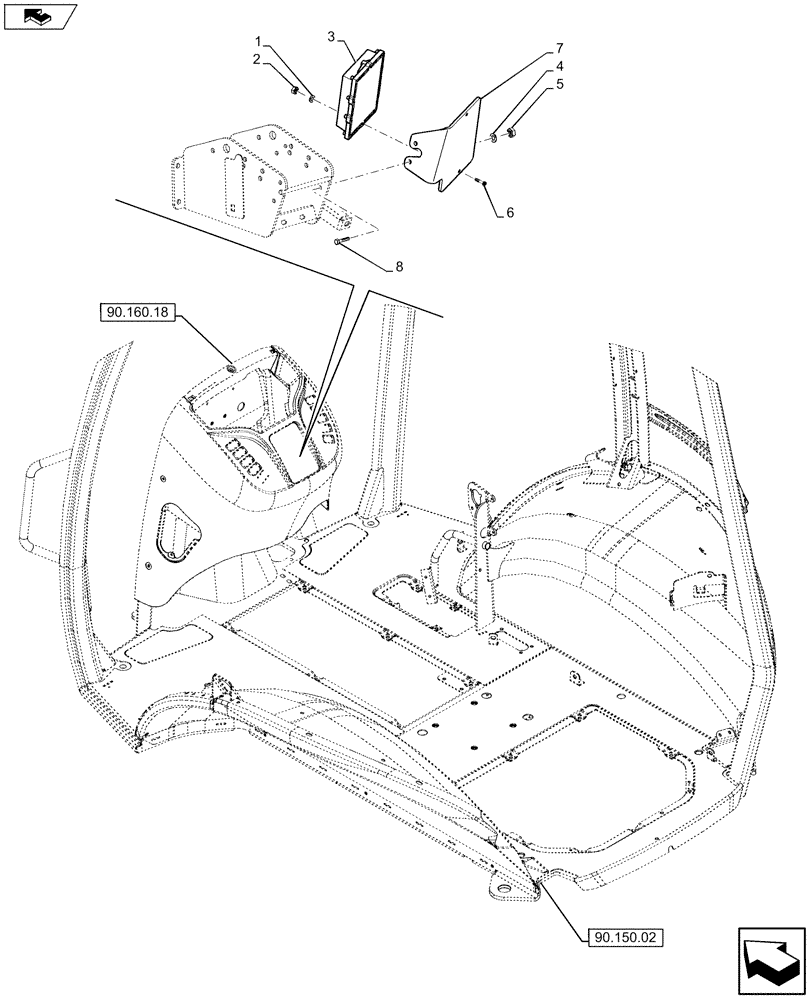 1
2
3
7
4
5
6
8
90.160.18
90.150.02