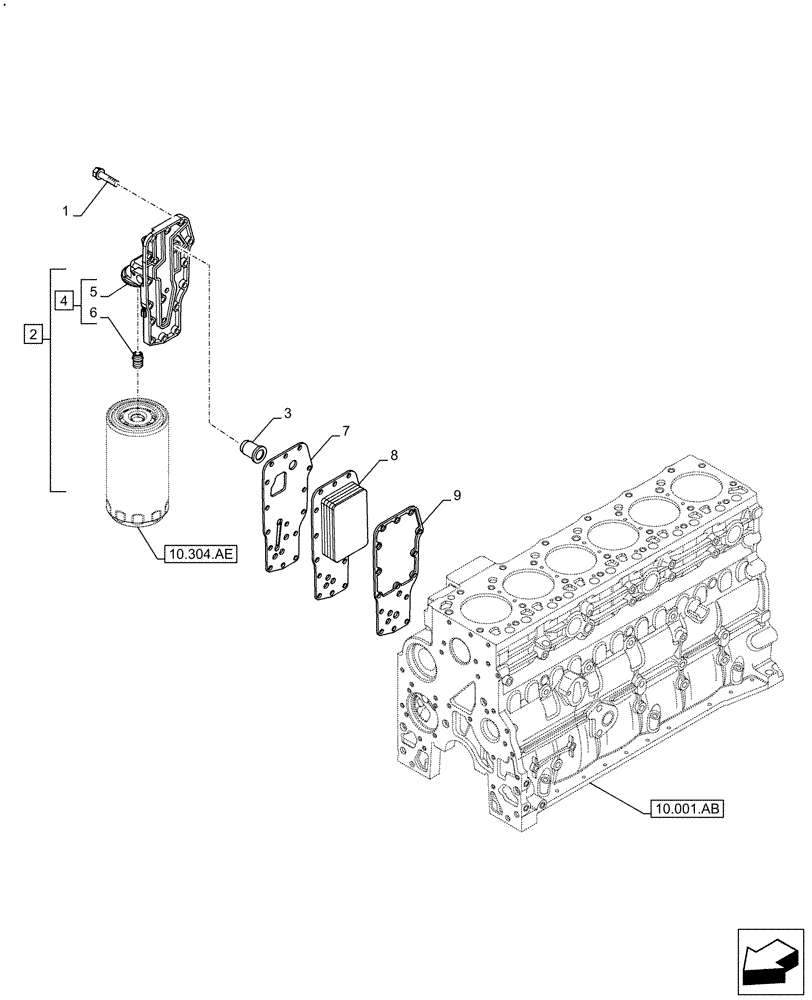 1
2
4
5
6
3
7
8
9
10.304.AE
10.001.AB