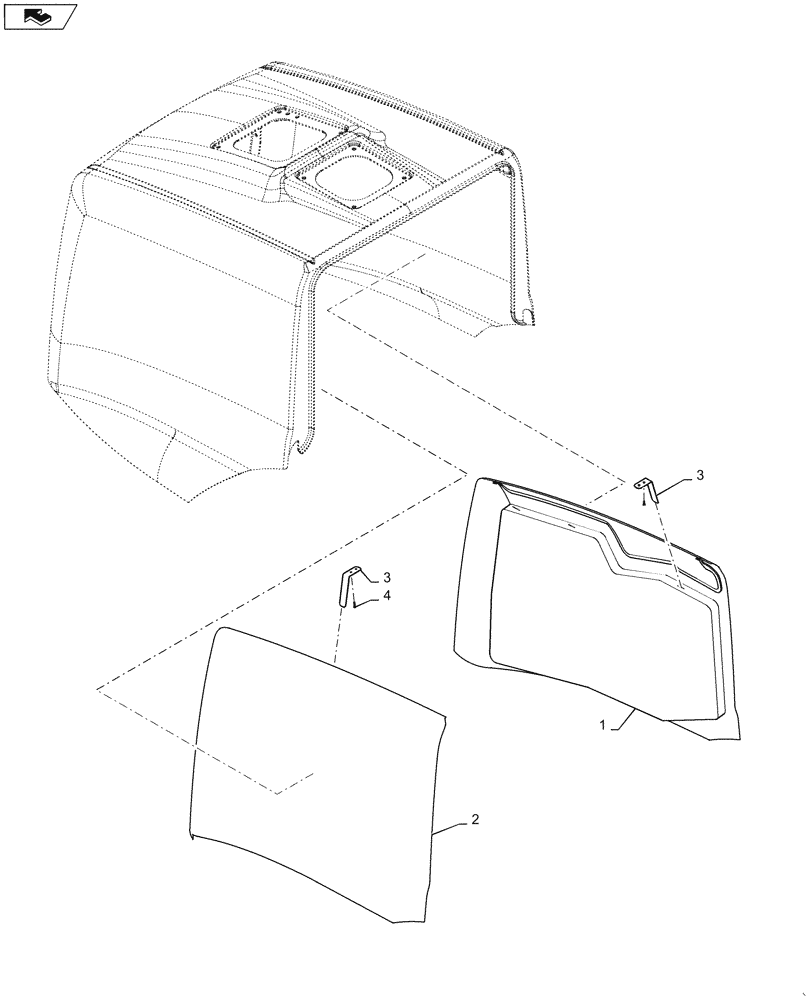 3
3
4
1
2