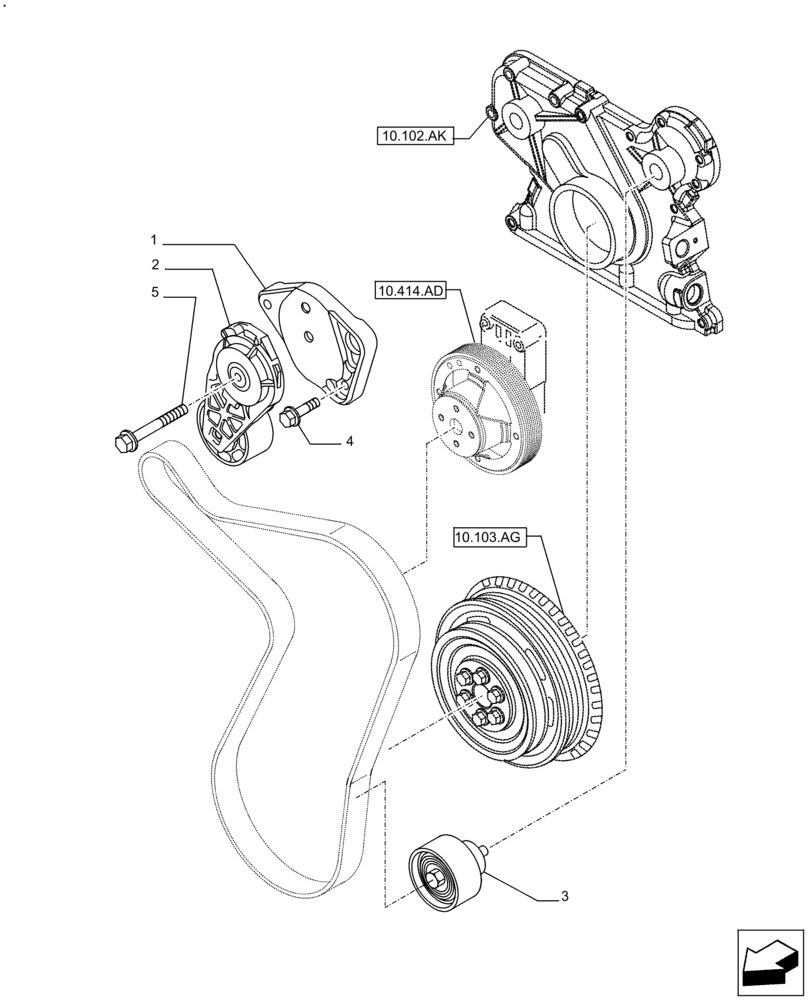 10.102.AK
1
2
5
10.414.AD
4
10.103.AG
3