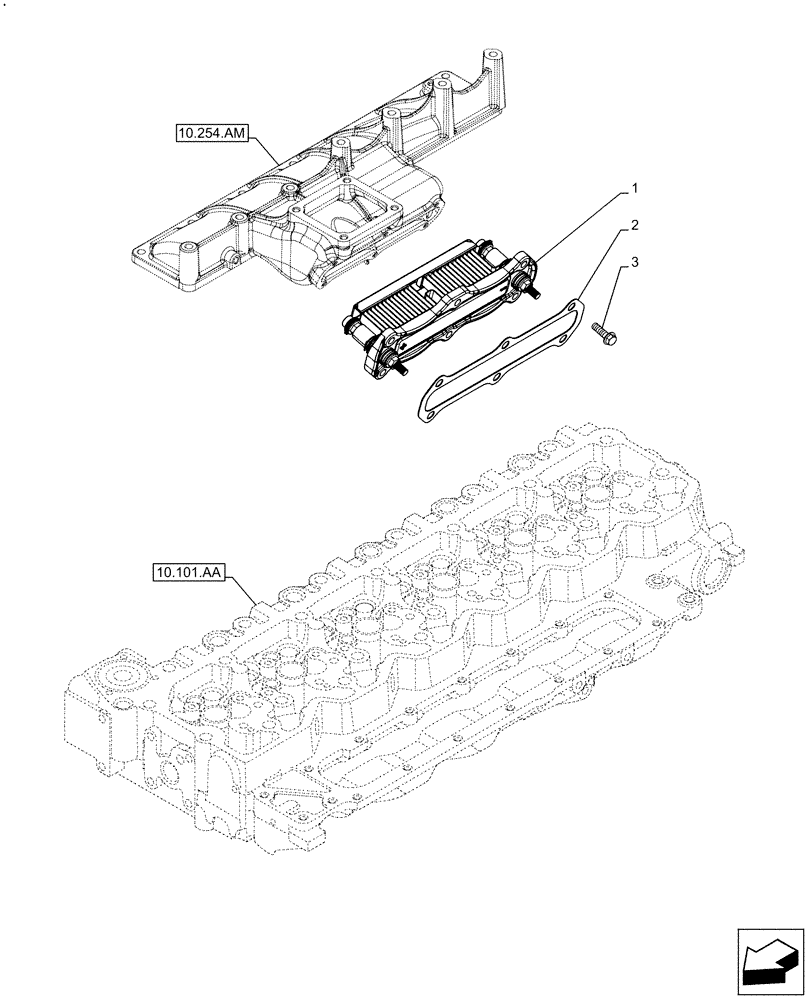 10.254.AM

1

2

3

10.101.AA