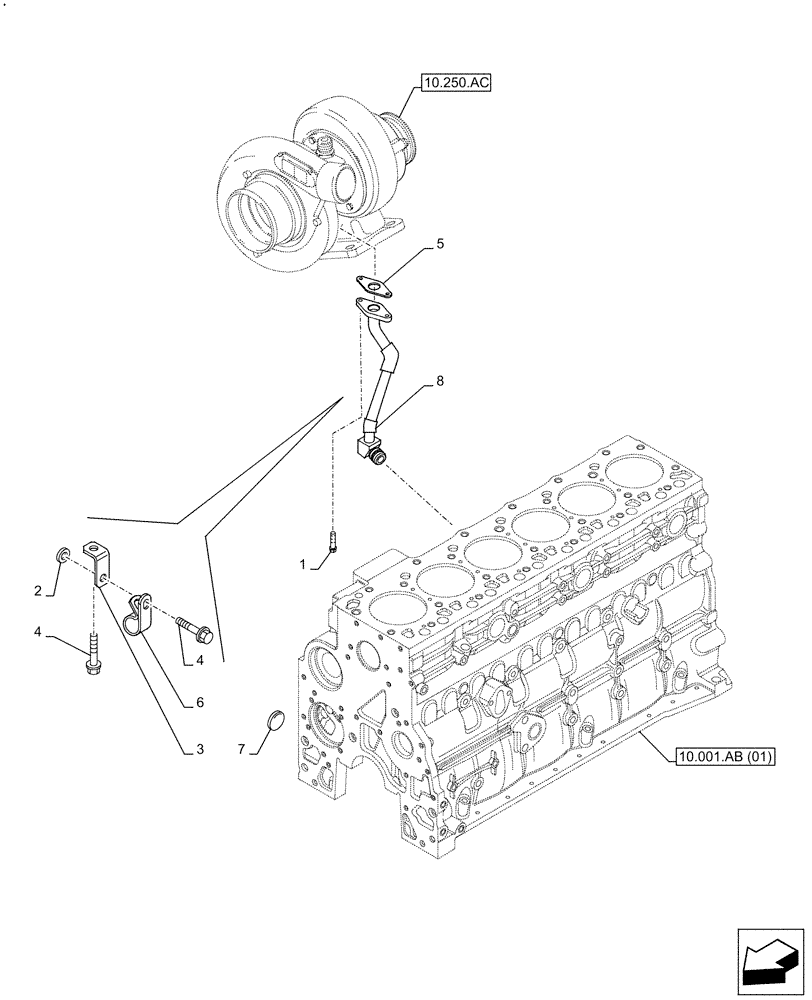 10.250.AC

5

8

1

2

4

4

6

3

7

10.001.AB (01)