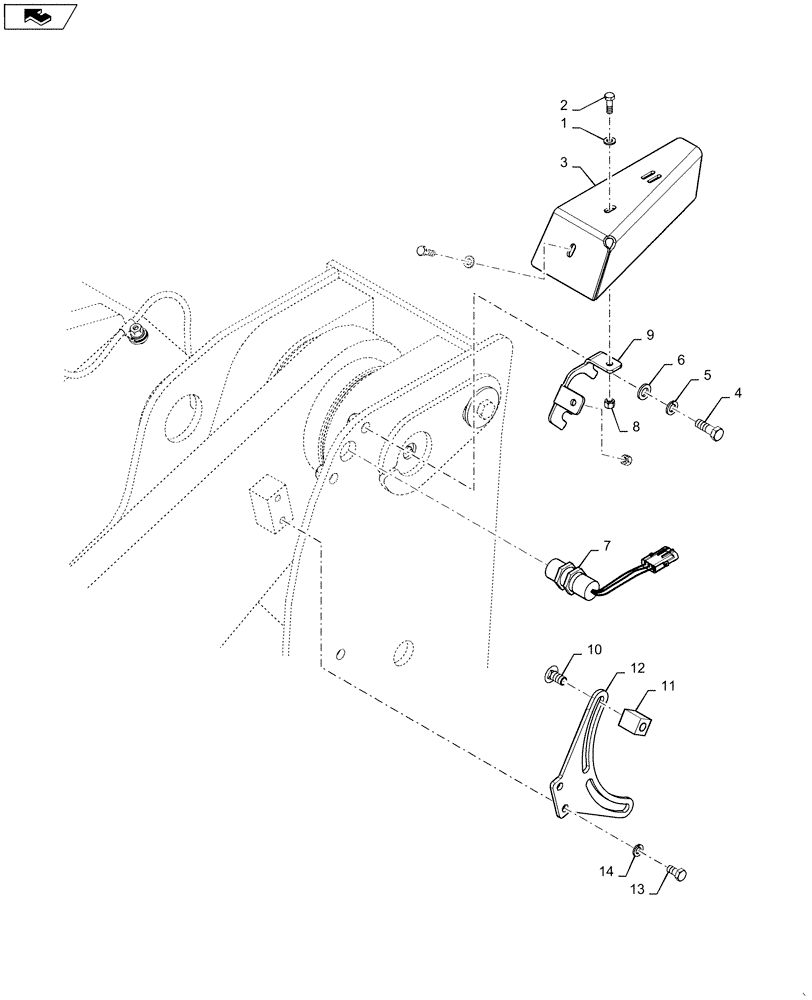 2
1
3
9
6
5
4
8
7
10
12
11
14
13