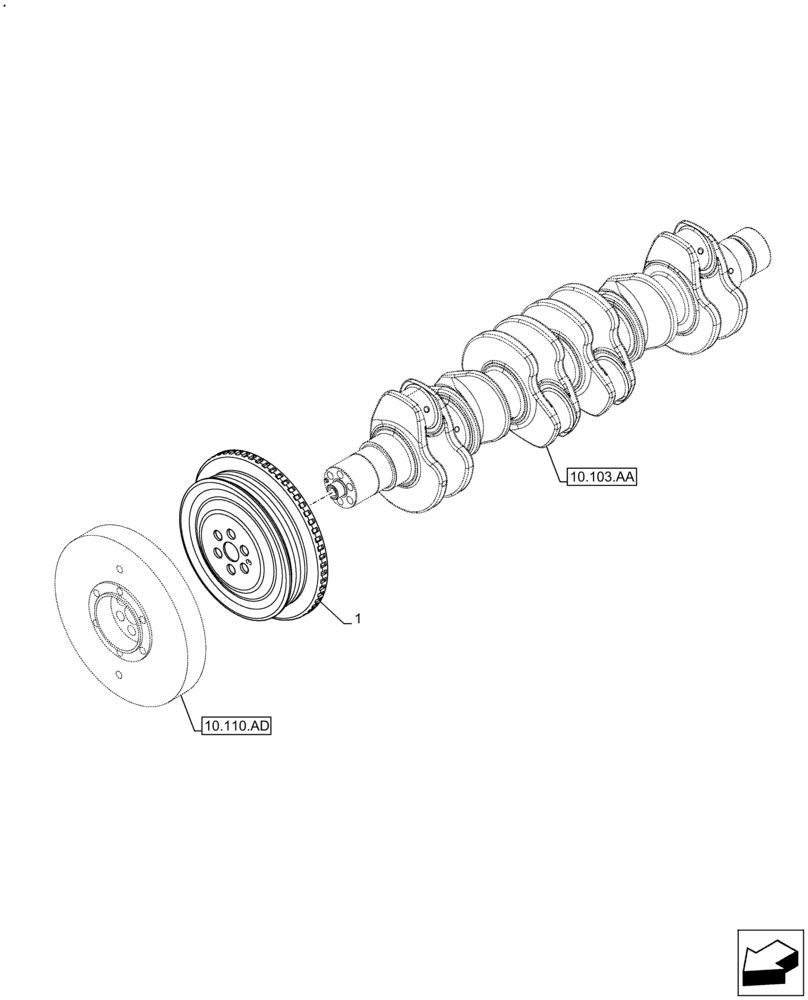 10.103.AA

1

10.110.AD