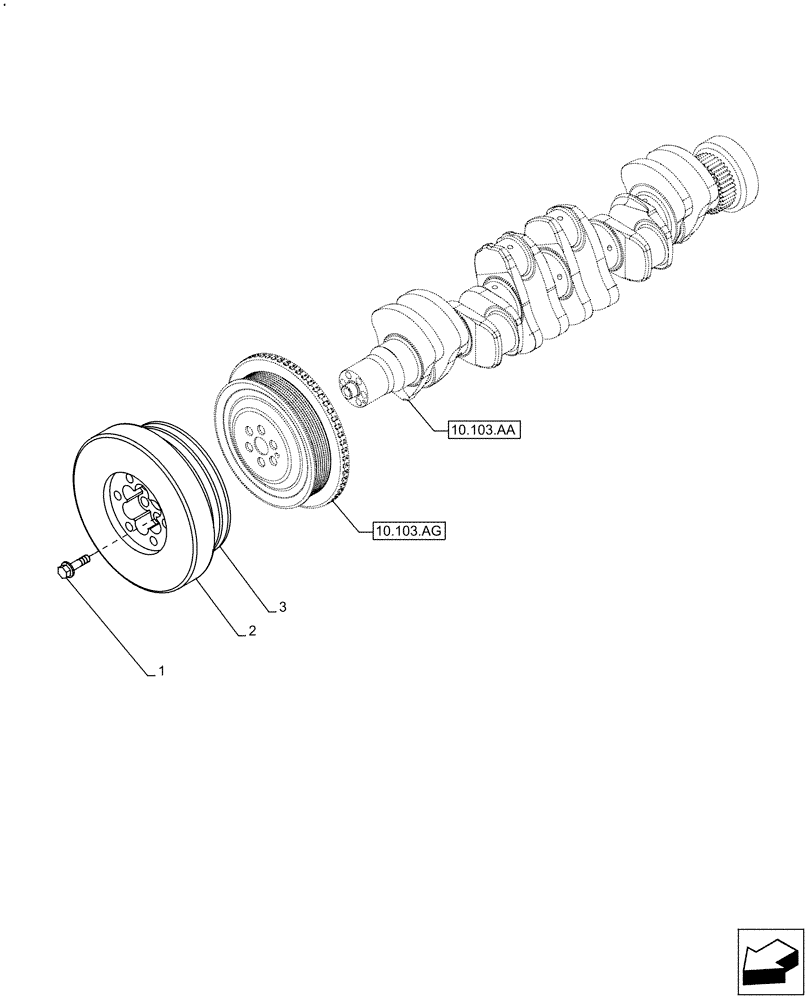 10.103.AA
10.103.AG
3
2
1