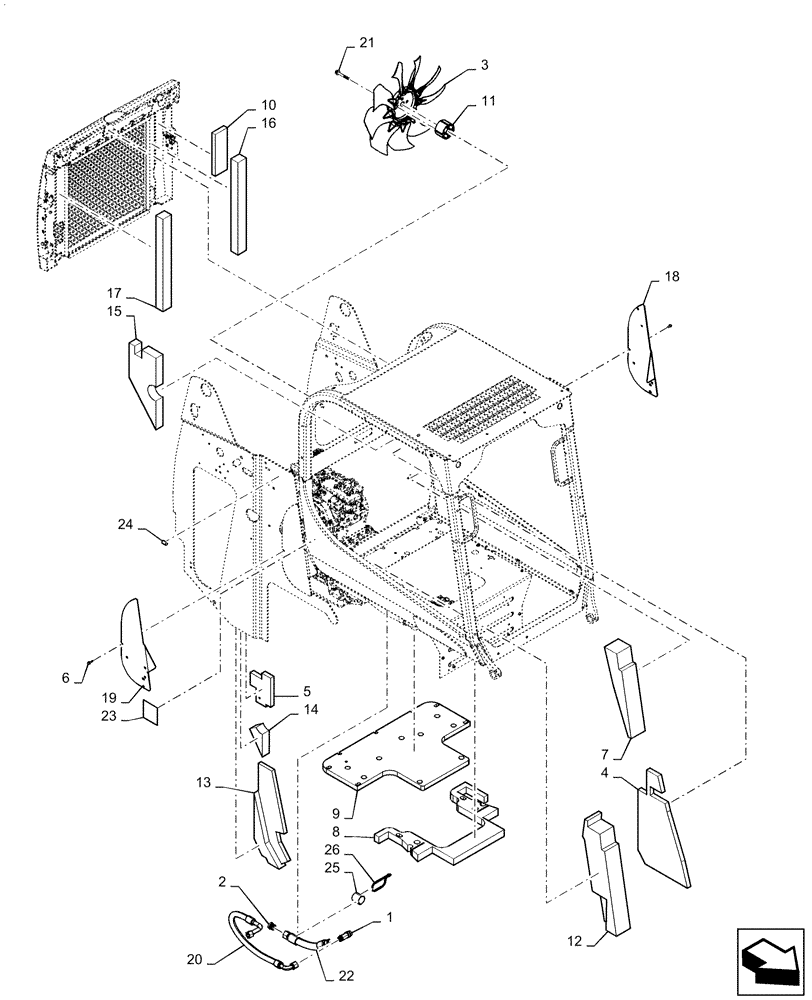 21
3
11
10
16
17
15
18
24
6
19
23
5
14
13
9
8
26
25
2
1
20
22
7
4
12