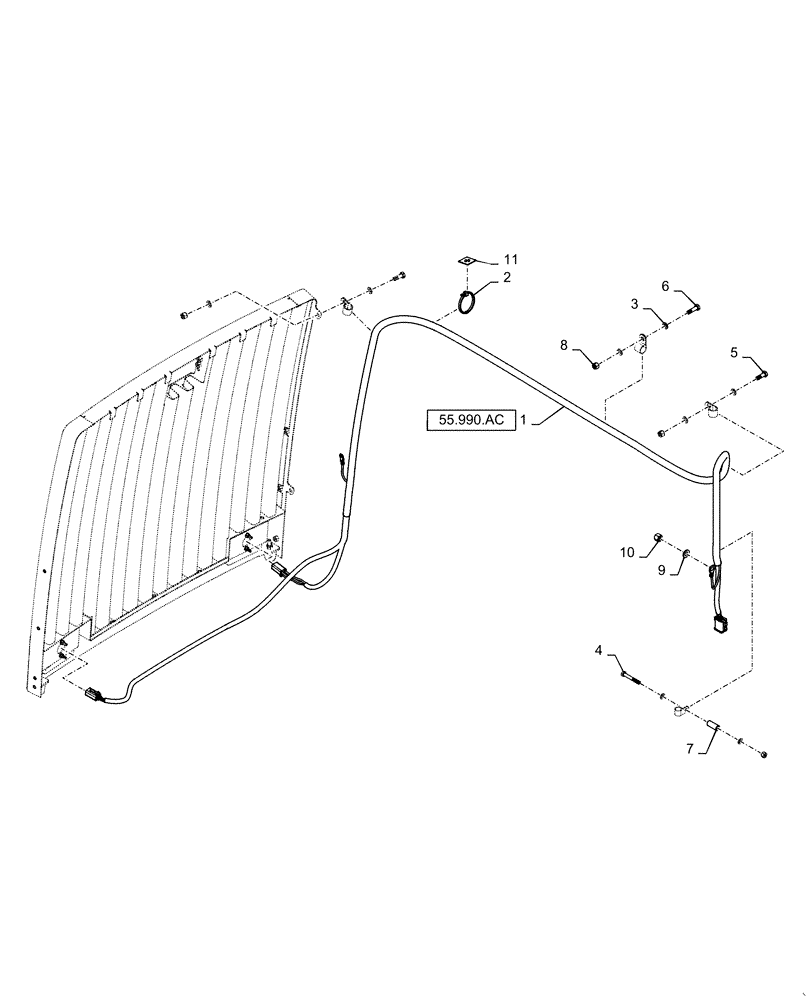 11
2
6
3
8
5
55.990.AC
1
10
9
4
7