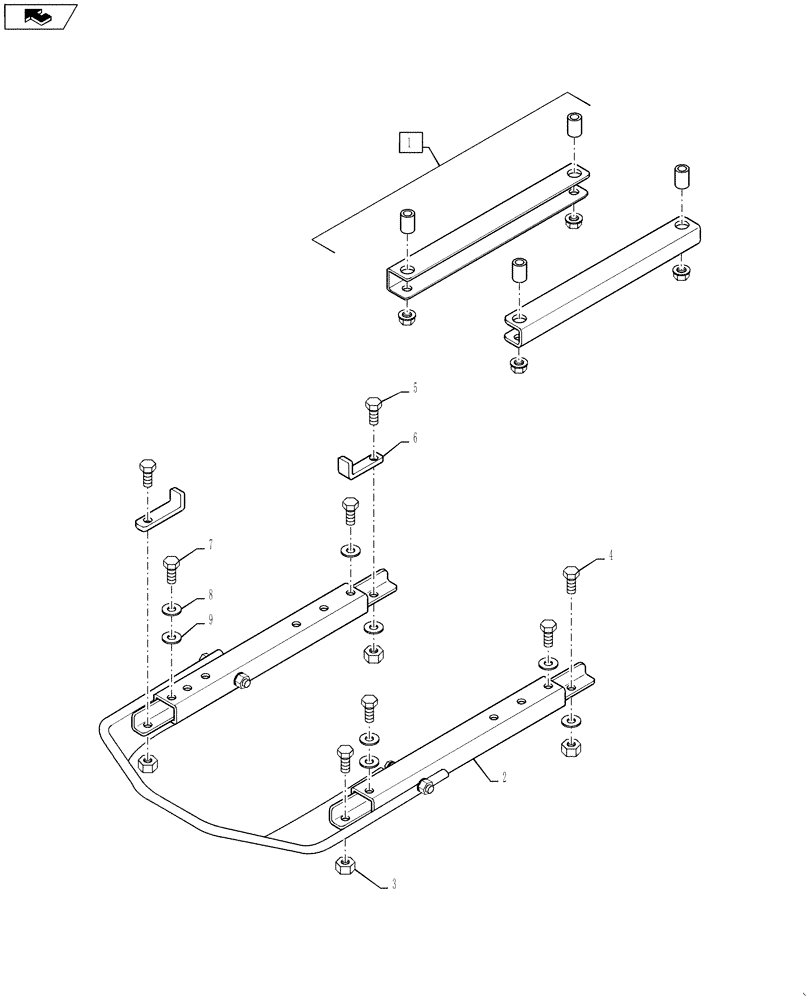 1
5
6
7
8
9
4
2
3