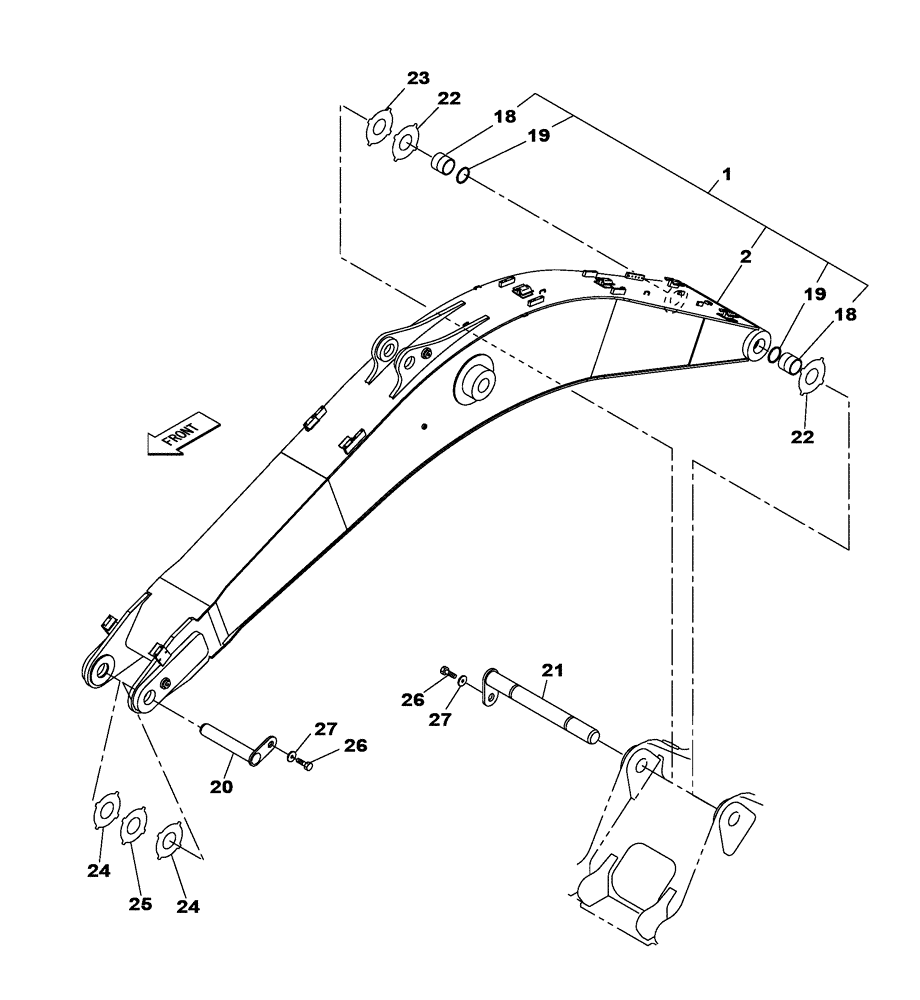 23
22
18
19
1
2
19
18
22
FRONT
21
26
27
27
26
20
24
25
24