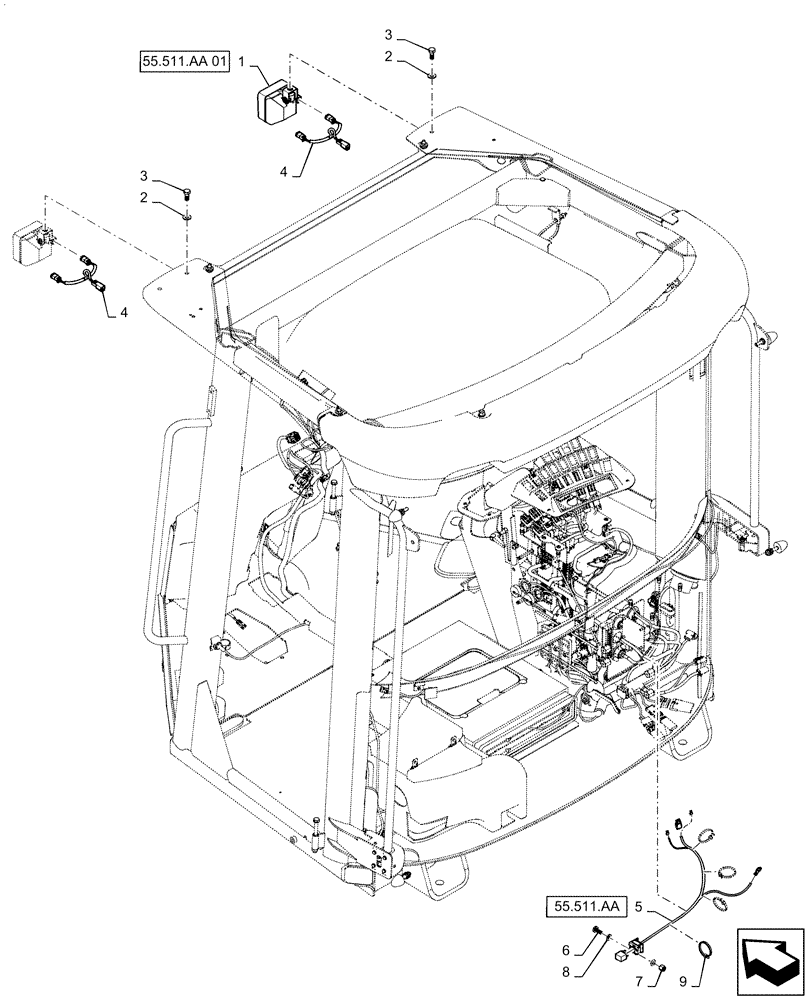 55.511.AA 01
1
3
2
4
3
2
4
55.511.AA
5
6
8
7
9