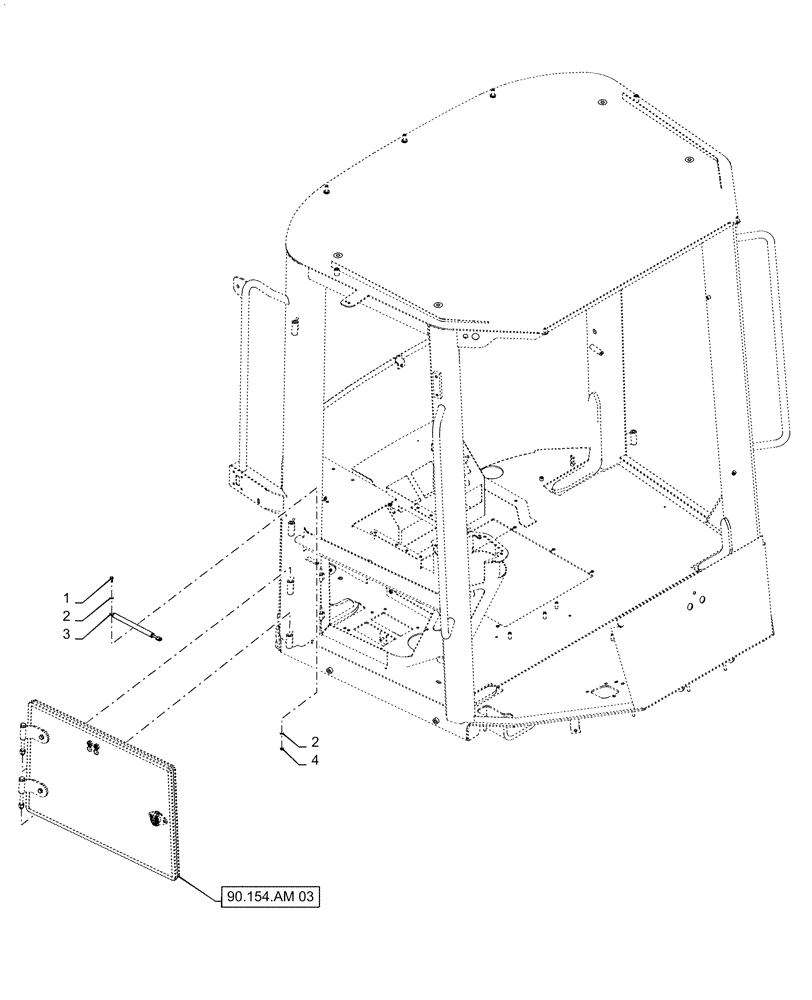 1
2
3
2
4
90.154.AM 03