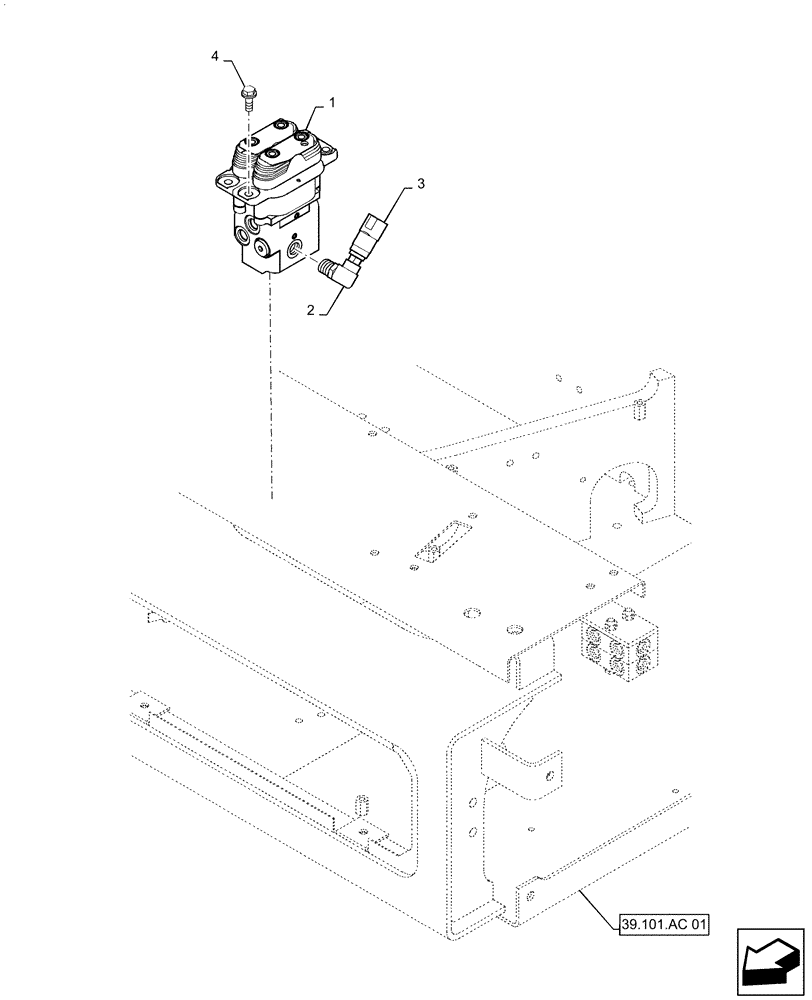 4
1
3
2
39.101.AC 01