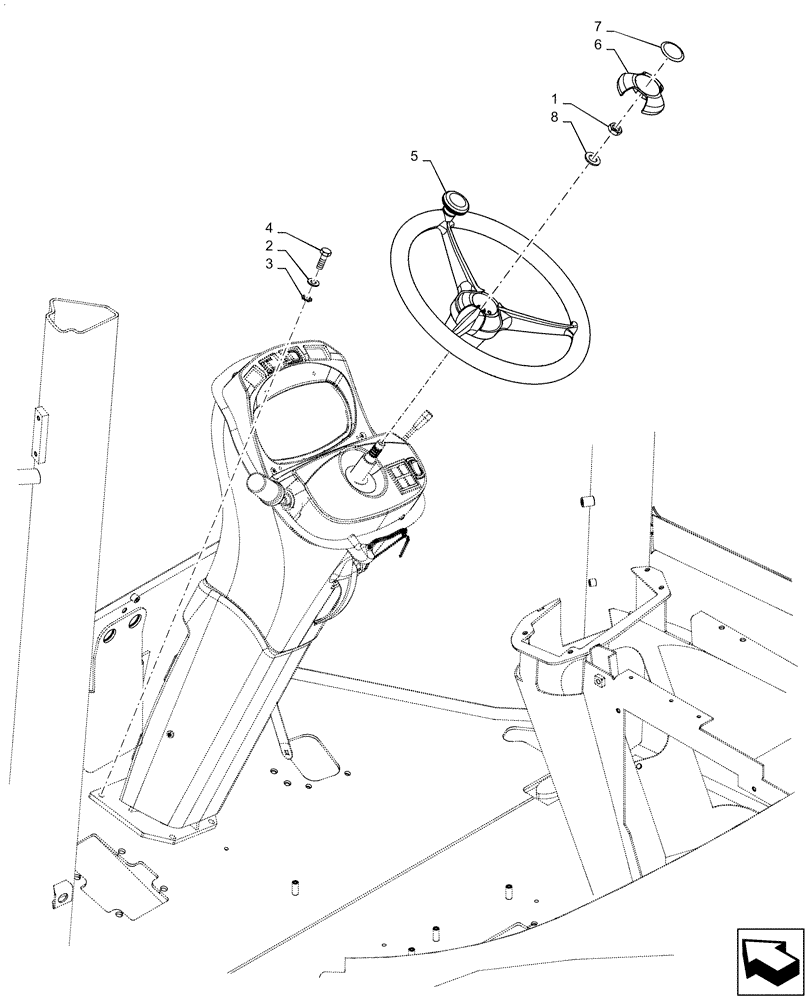 7
6
1
8
5
4
2
3