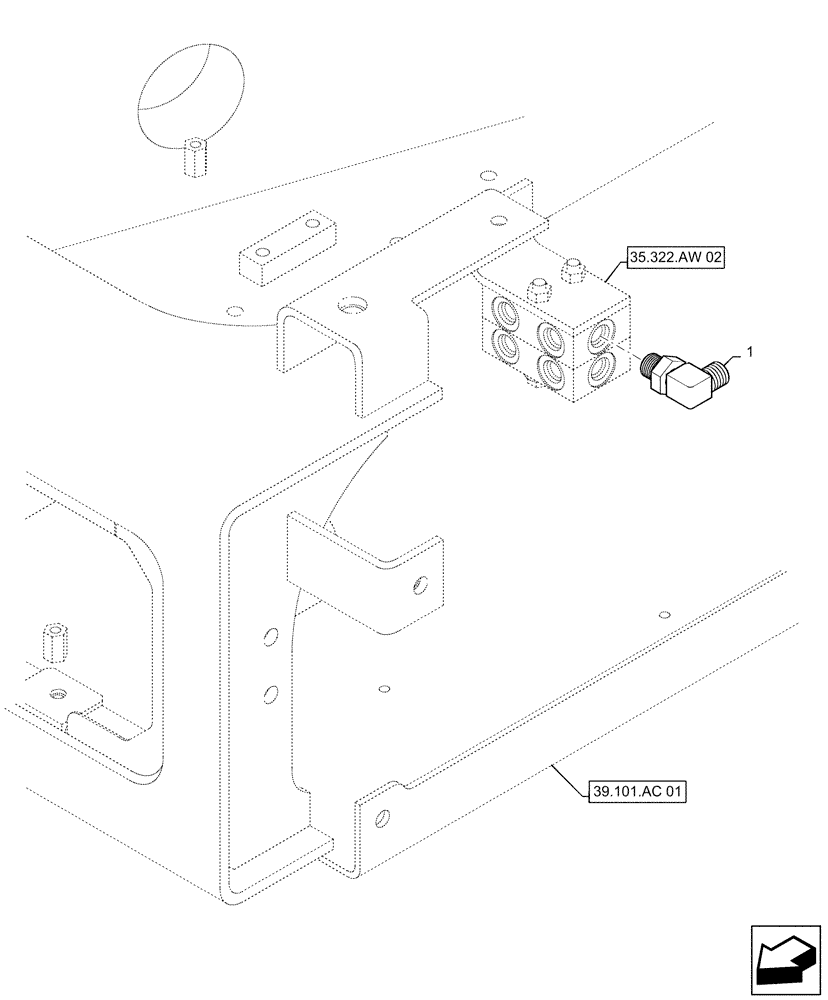 35.322.AW 02

1

39.101.AC 01