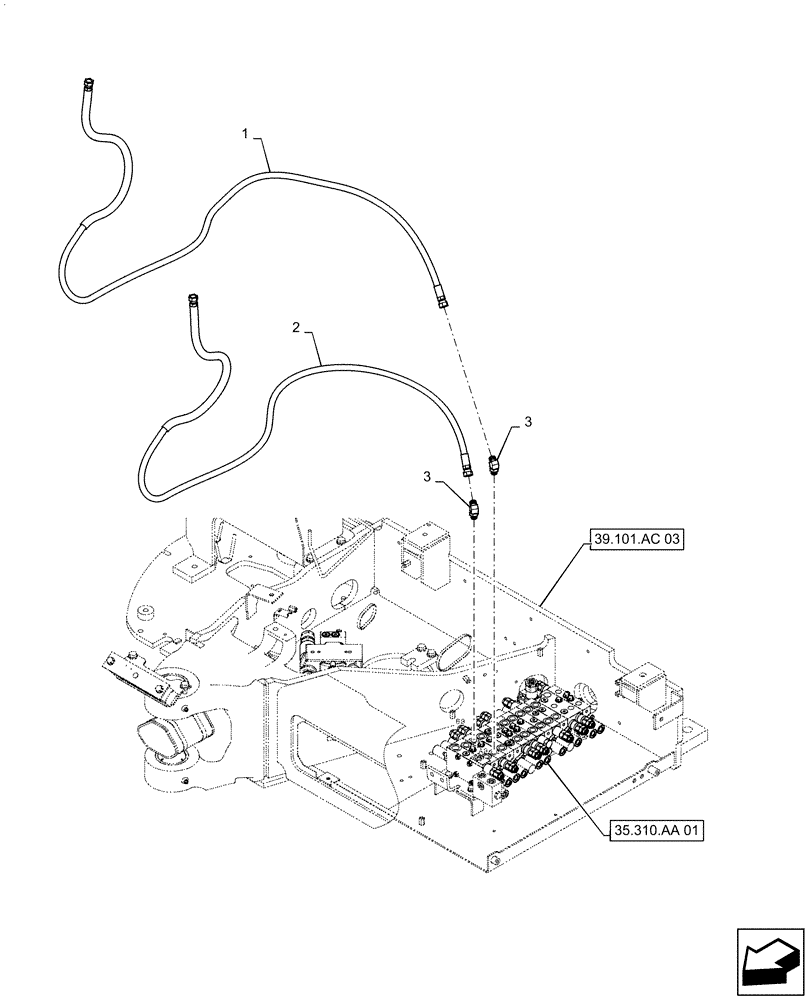 1
2
3
3
39.101.AC 03
35.310.AA 01