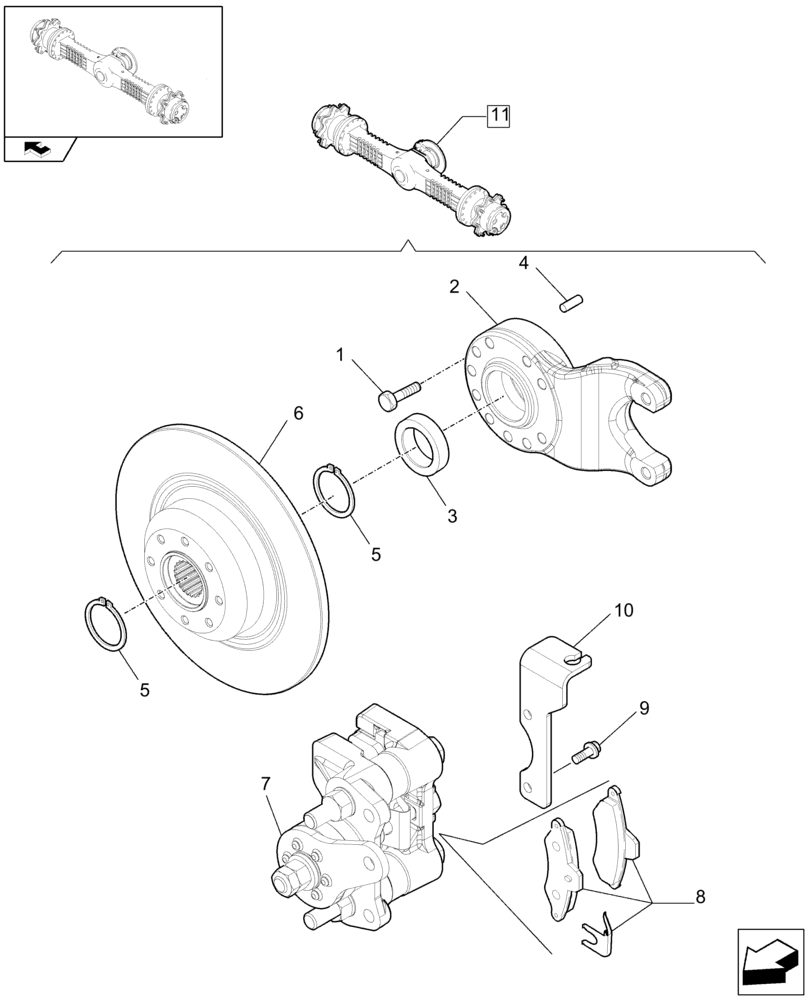 11
4
2
1
6
3
5
5
10
9
7
8