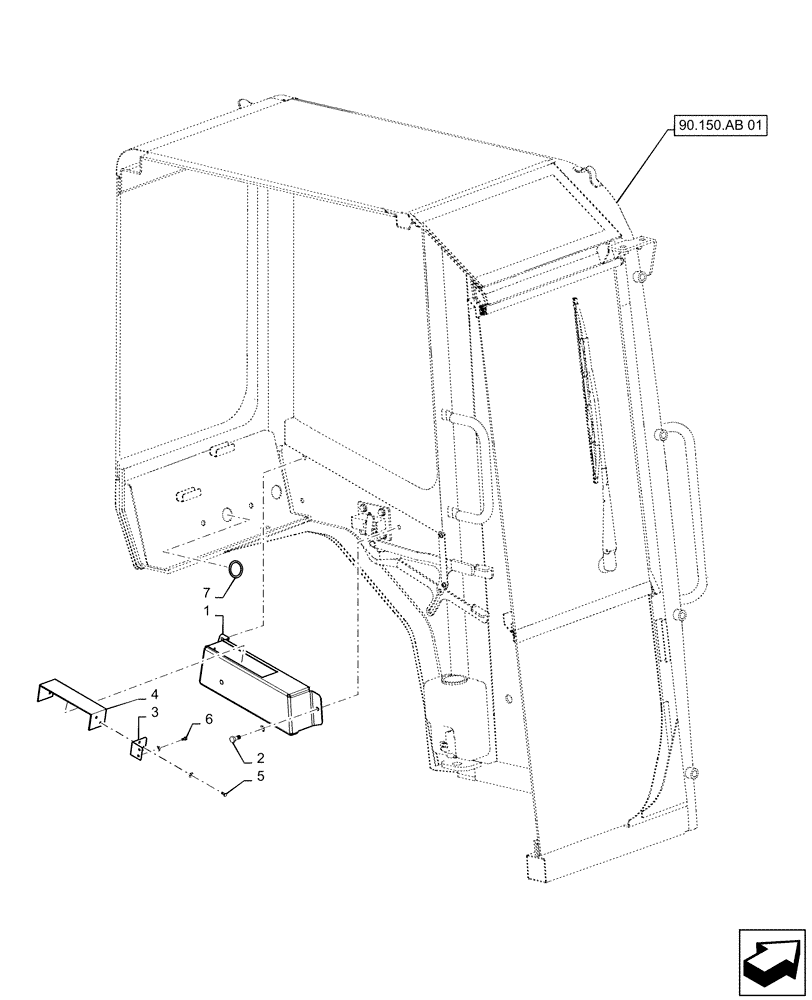 90.150.AB 01

7
1
4
3
6
2
5