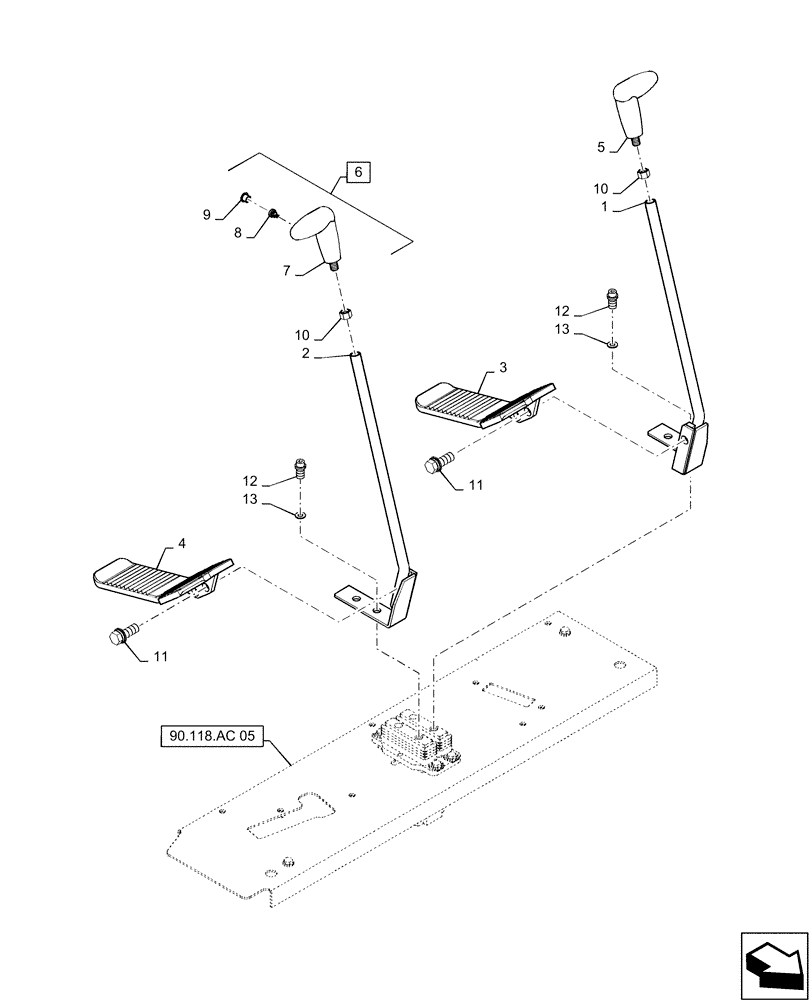 5
10
1
6
9
8
7
10
2
12
13
3
11
12
13
4
11
90.118.AC 05