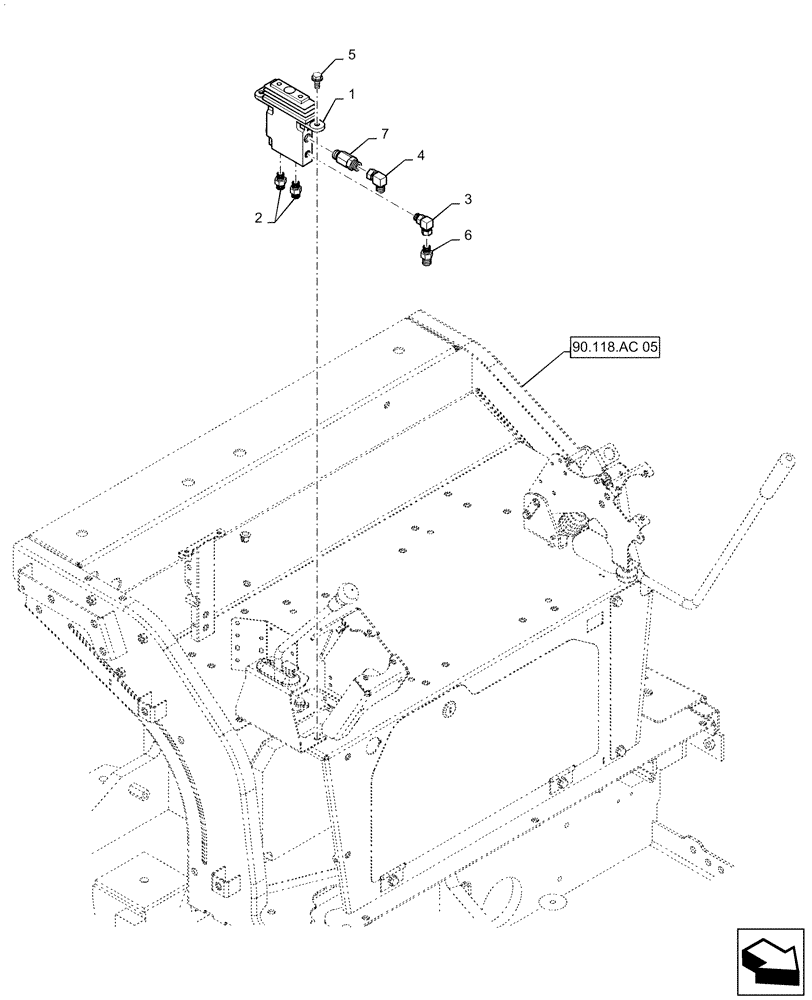 5
1
7
4
2
3
6
90.118.AC 05