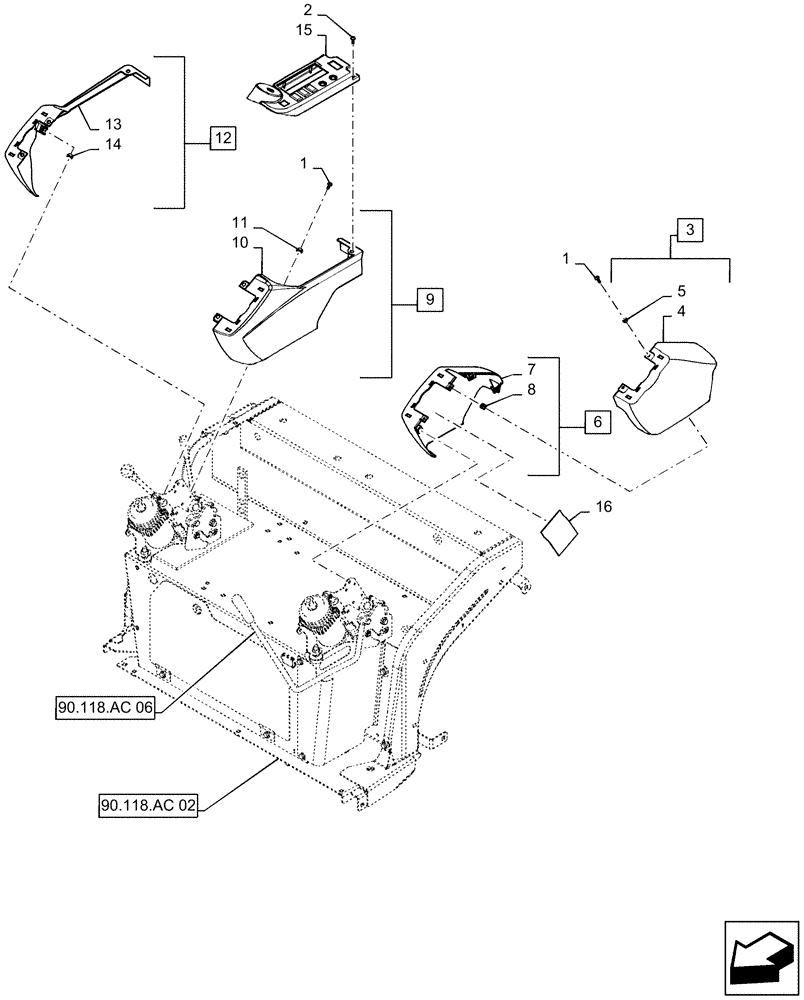 2
15
13
14
12
1
11
10
9
3
1
5
4
7
8
6
16
90.118.AC 06
90.118.AC 02