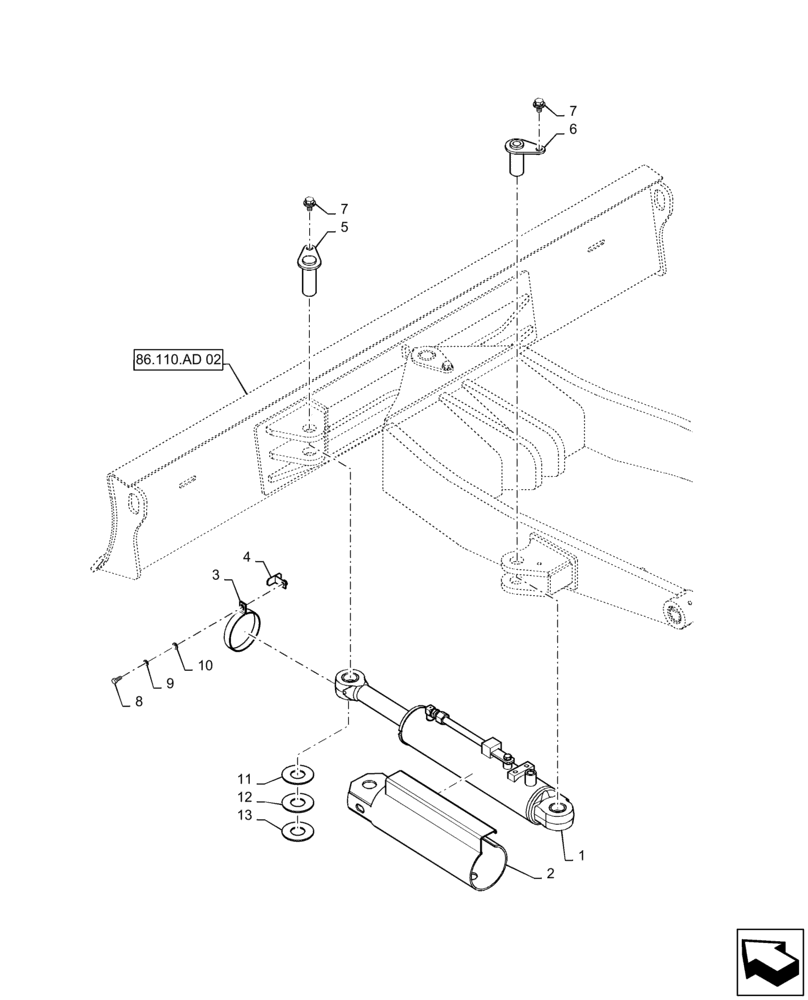 7
6
7
5
86.110.AD 02
4
3
10
9
8
11
12
13
1
2