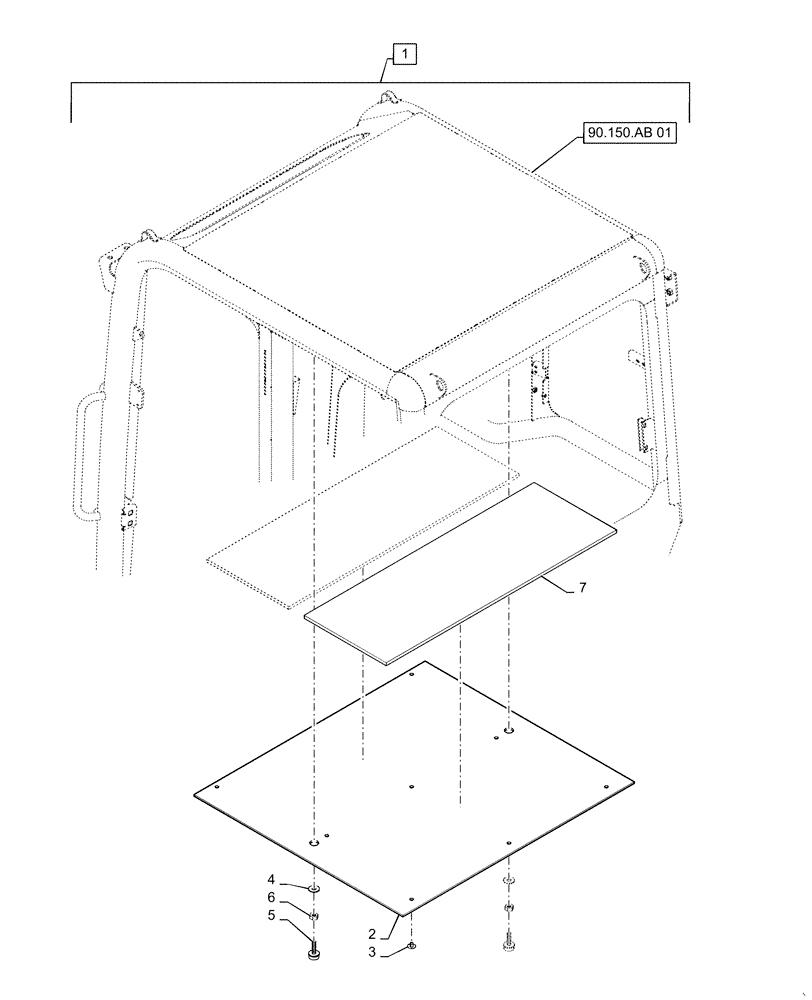 1
90.150.AB 01
7
4
6
5
2
3