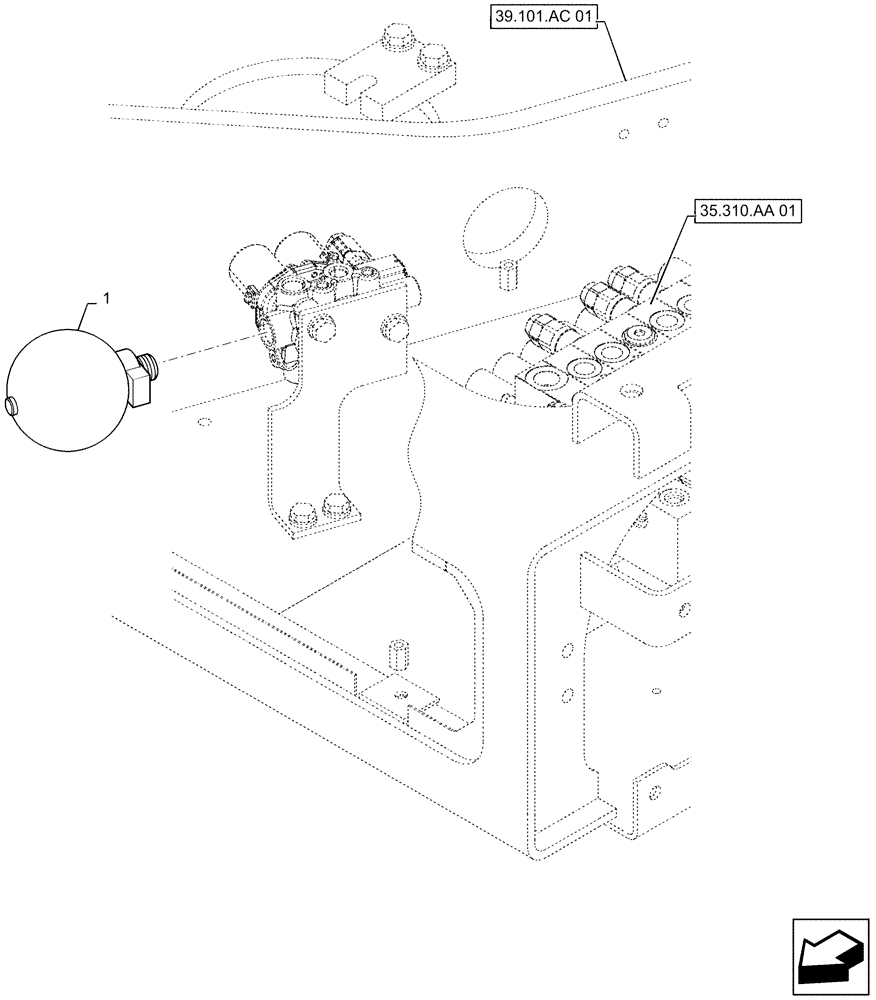 39.101.AC 01

35.310.AA 01

1