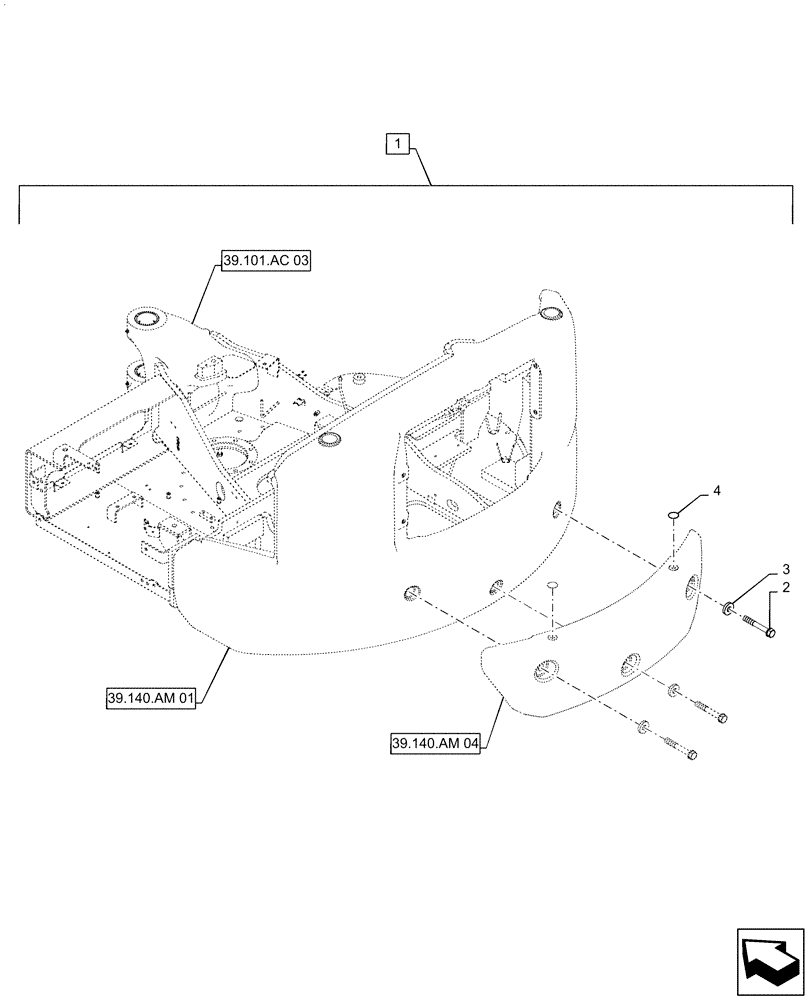 1

39.101.AC 03

4

3

2

39.140.AM 01

39.140.AM 04