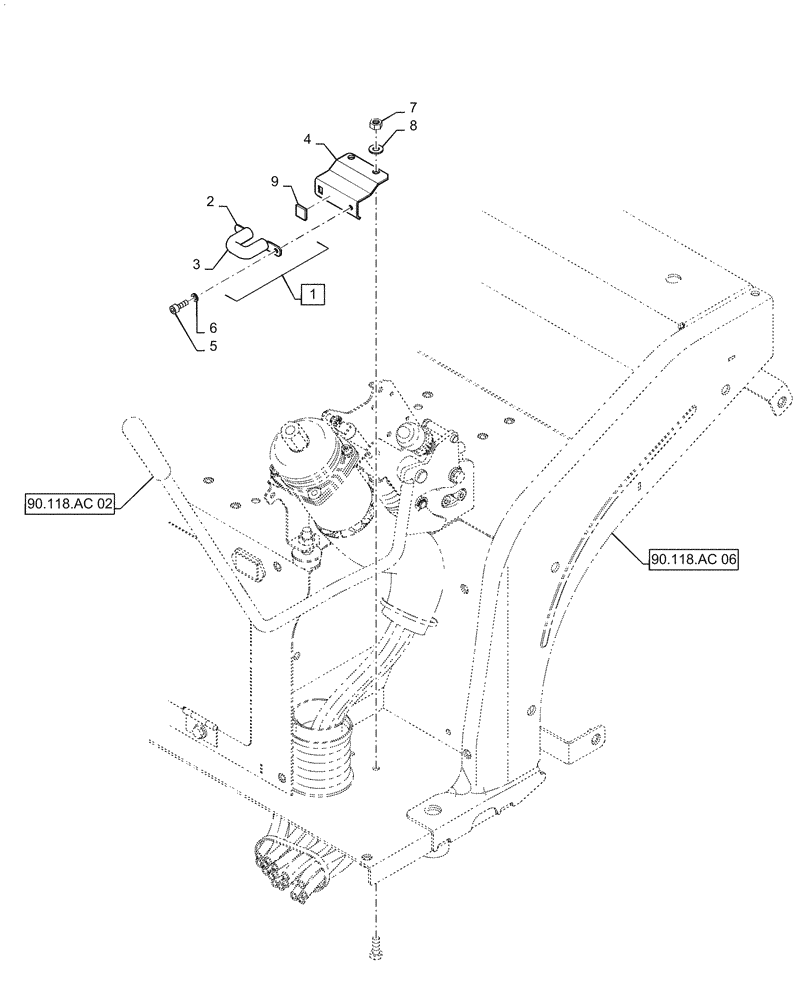 7
8
4
9
2
3
1
6
5
90.118.AC 02
90.118.AC 06