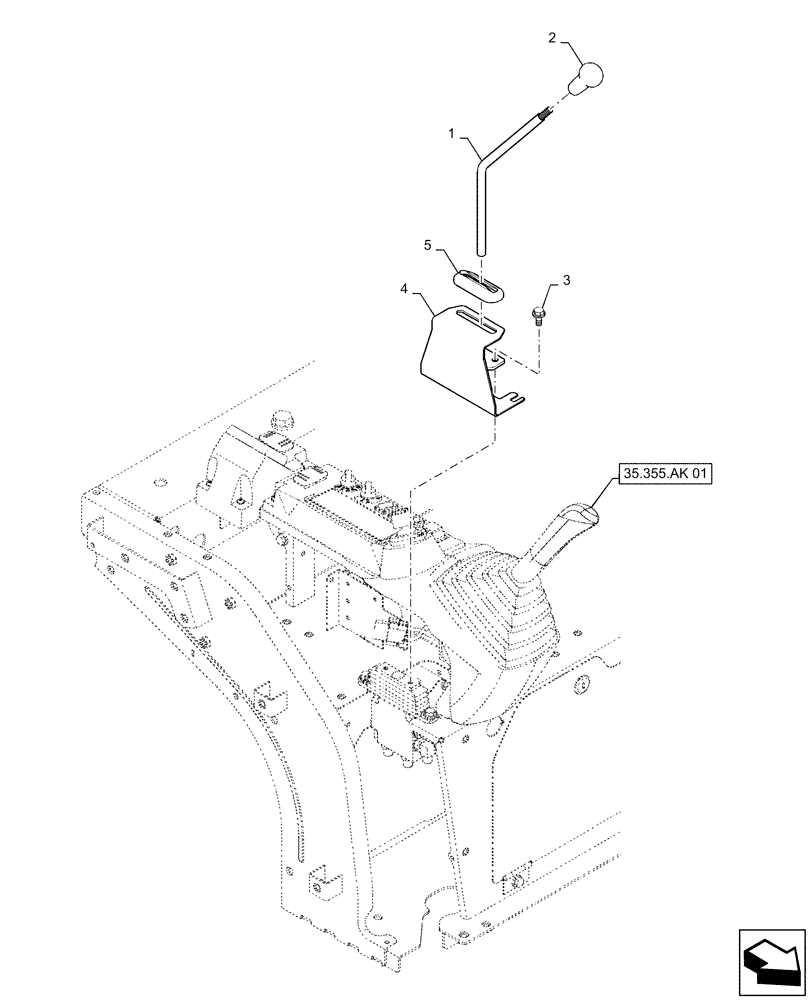 2
1
5
3
4
35.355.AK 01