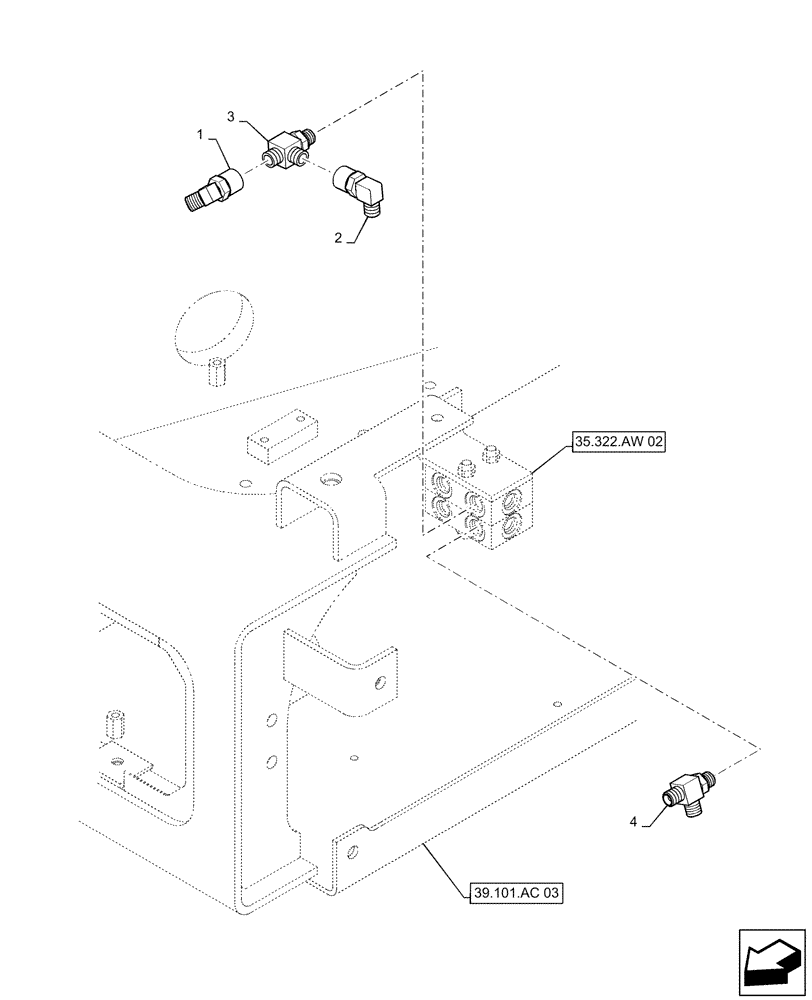 3
1
2
35.322.AW 02
4
39.101.AC 03