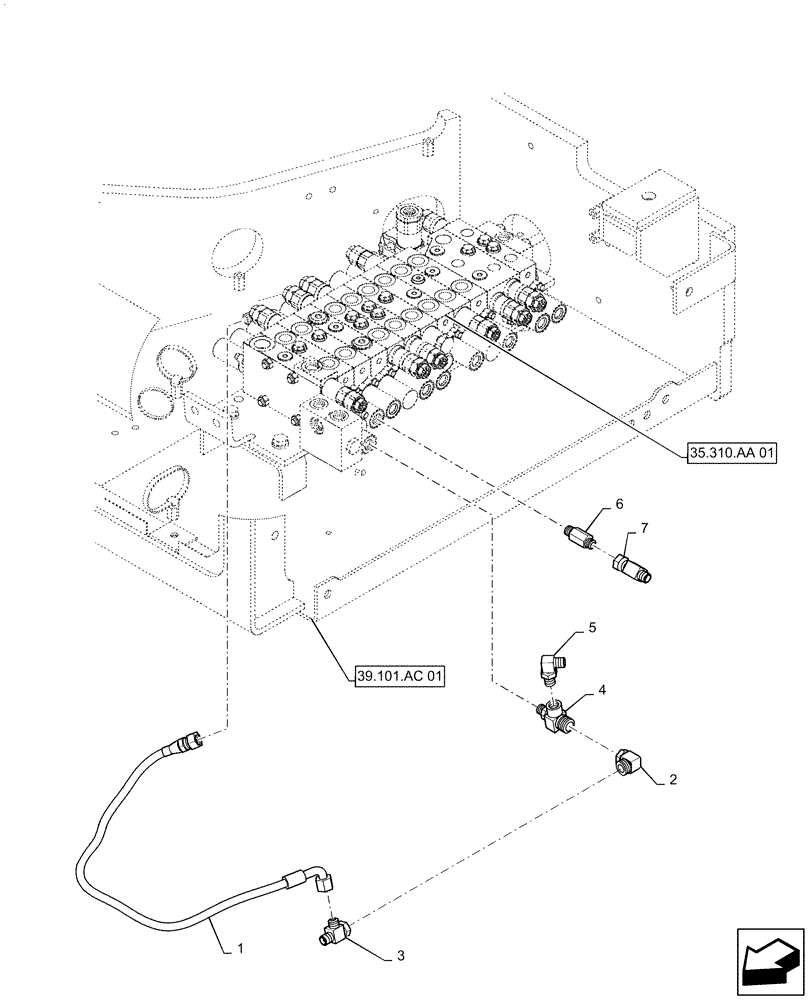 35.310.AA 01

6

7

39.101.AC 01

5

4

2

1

3