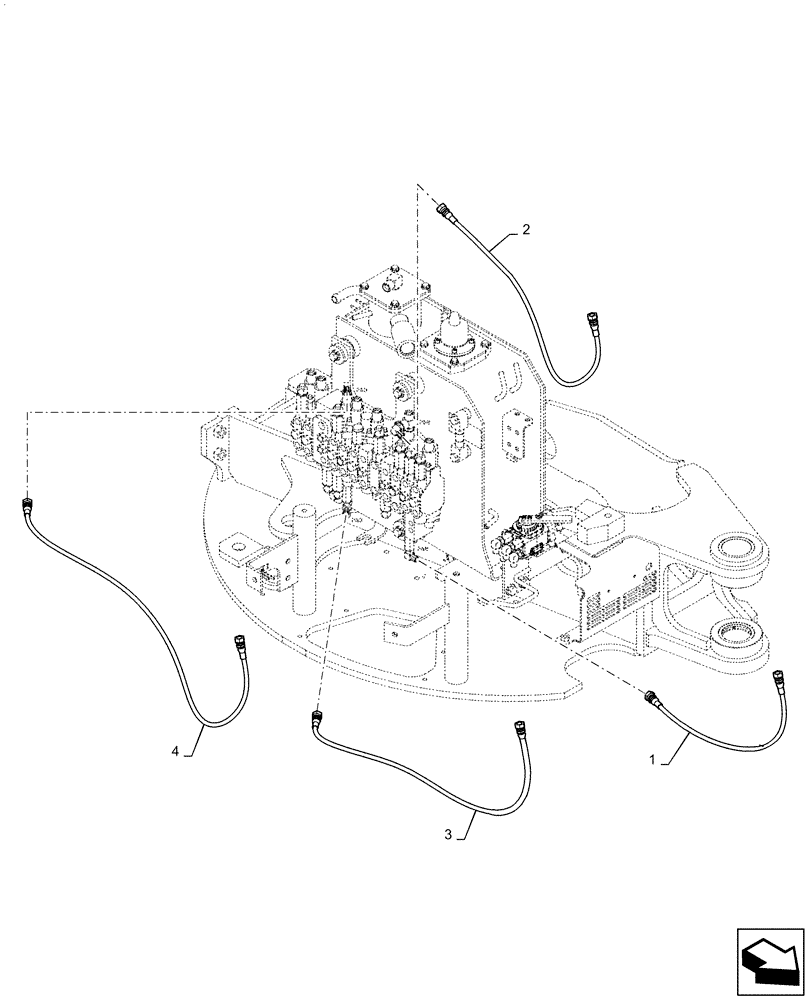 2

4

3

1