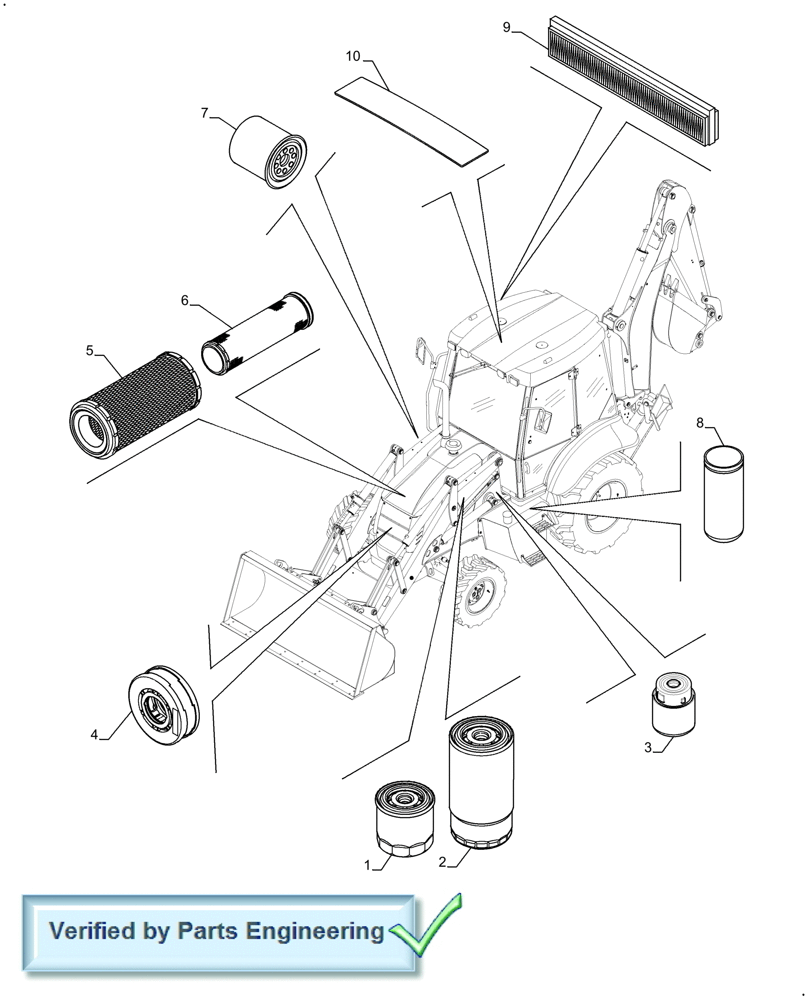 9
10
7
6
5
8
4
3
1
2
Verified by Parts Engineering