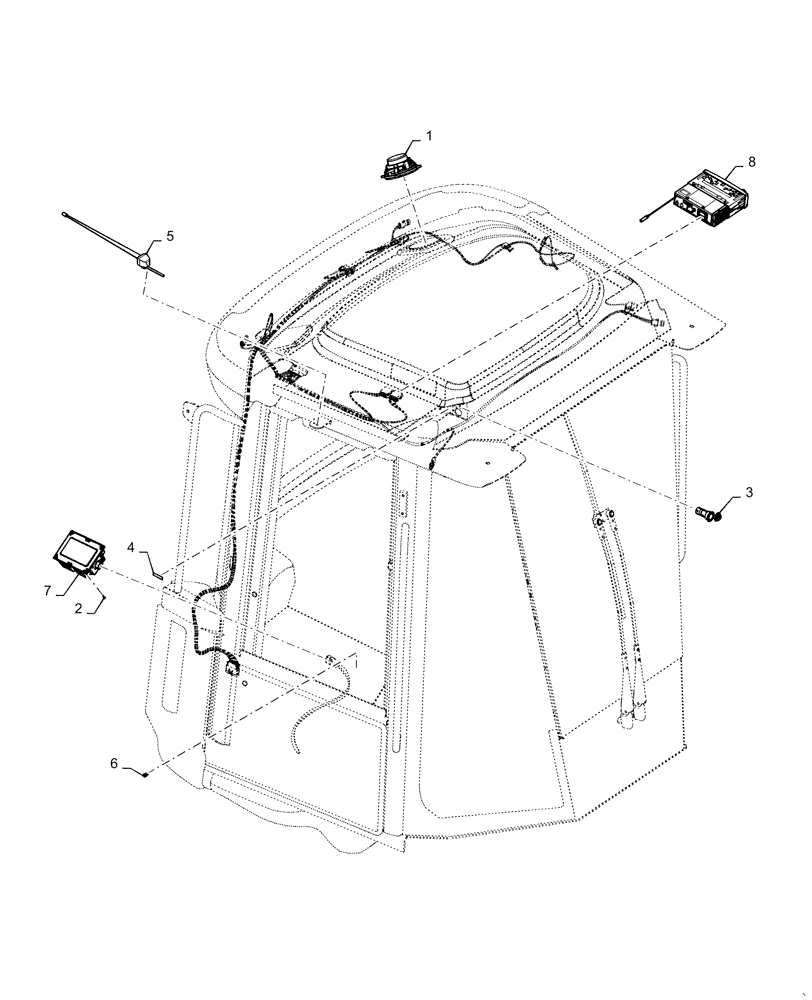 1
8
5
3
4
7
2
6