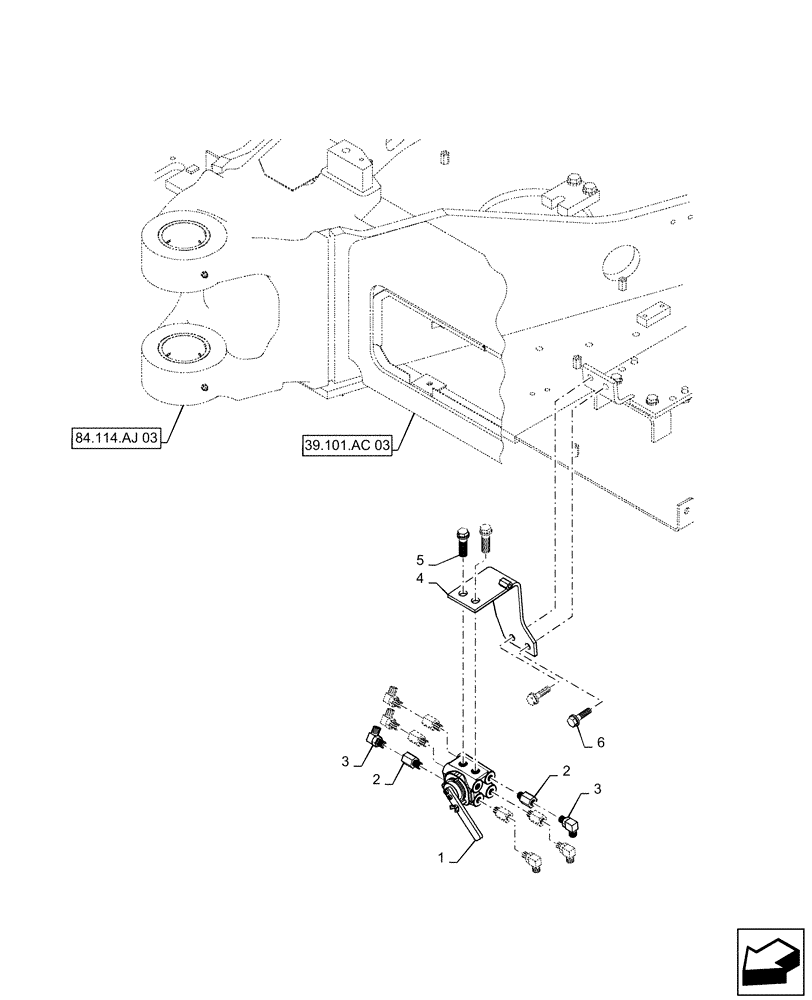 84.114.AJ 03

39.101.AC 03

5

4

6

3

2

2

3

1